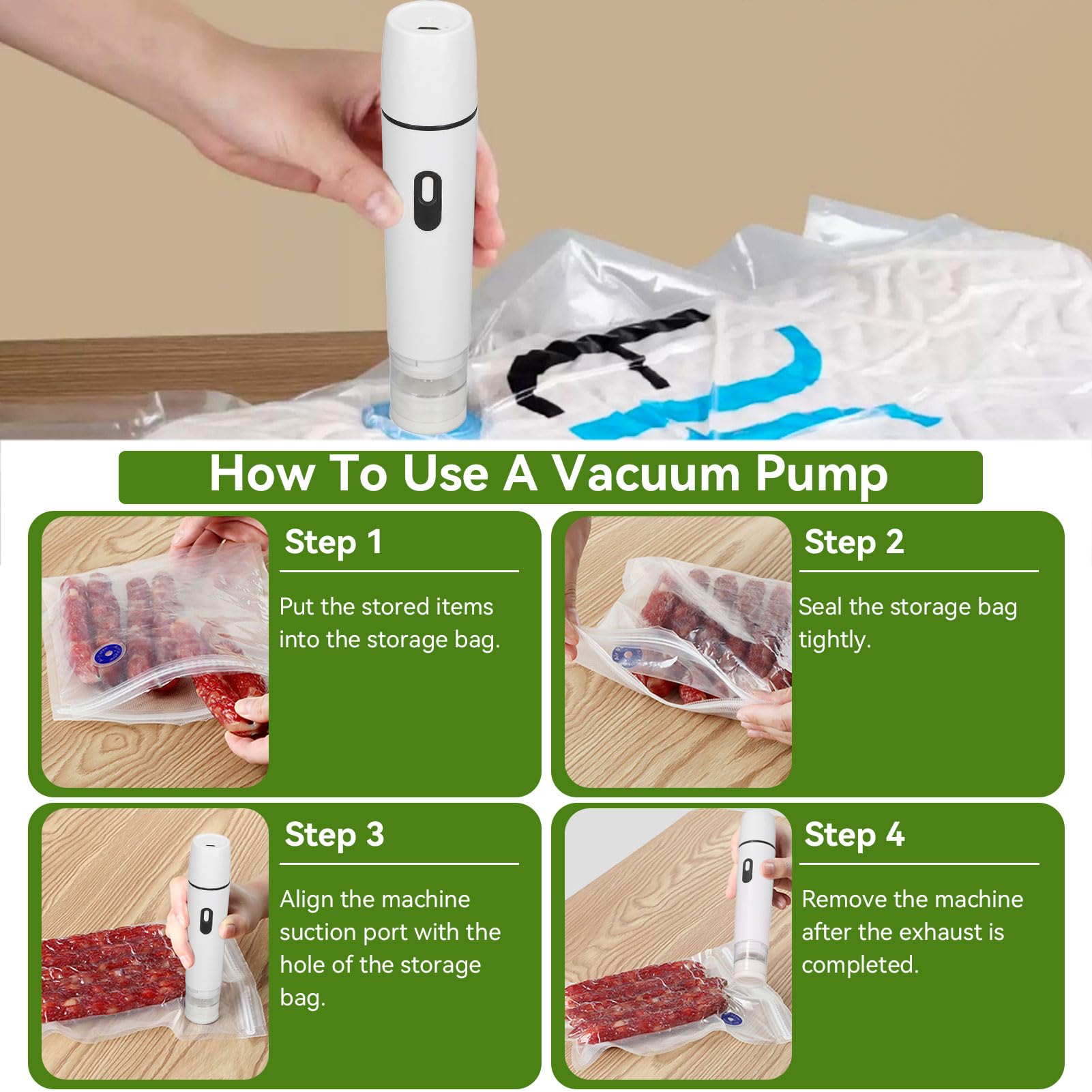 How To Use A Vacuum Pump

Step 1

Put the stored items into the storage bag.

Step 2

Seal the storage bag tightly.

Step 3

Align the machine suction port with the hole of the storage bag.

Step 4

Remove the machine after the exhaust is completed.