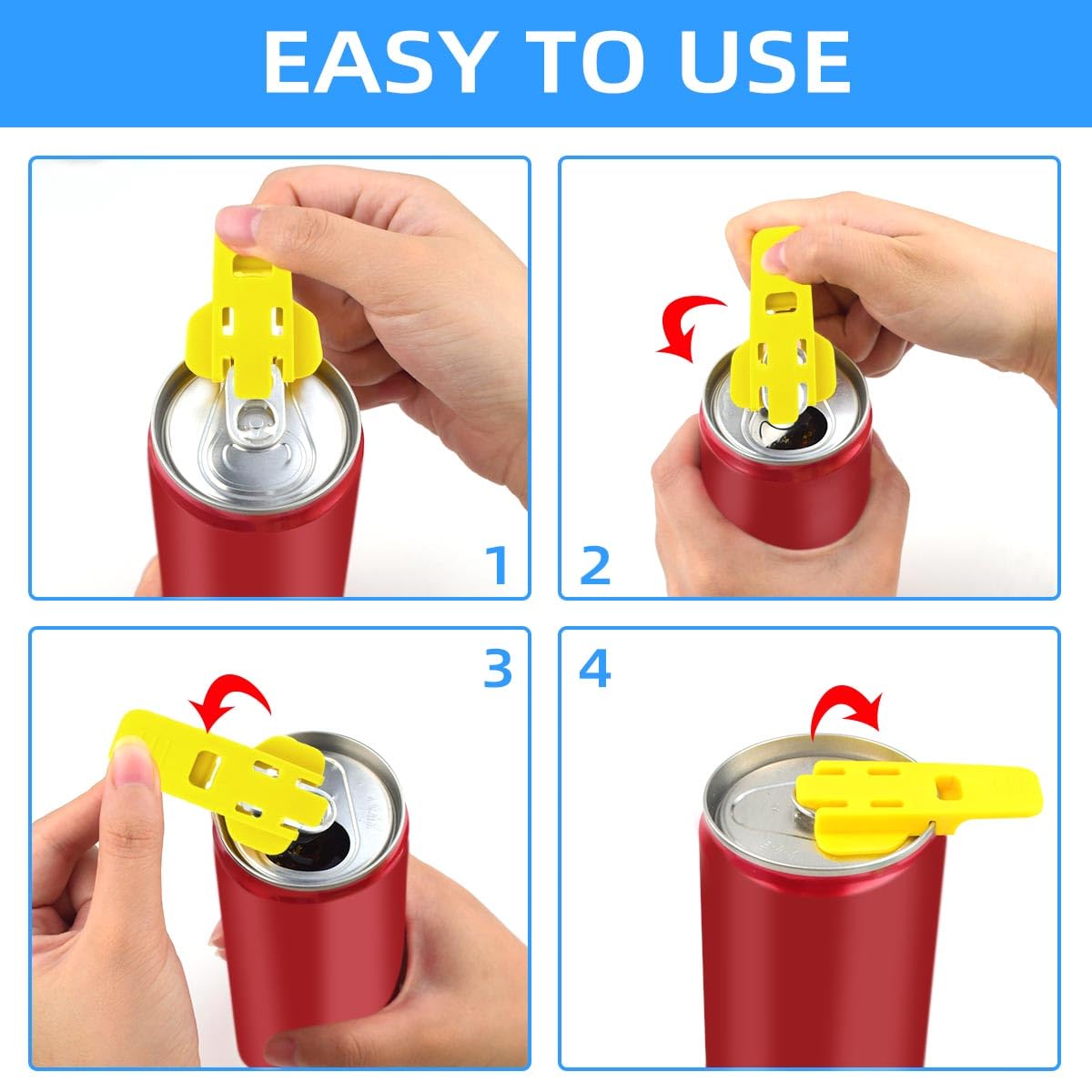 EASY TO USE

1

2

3

4