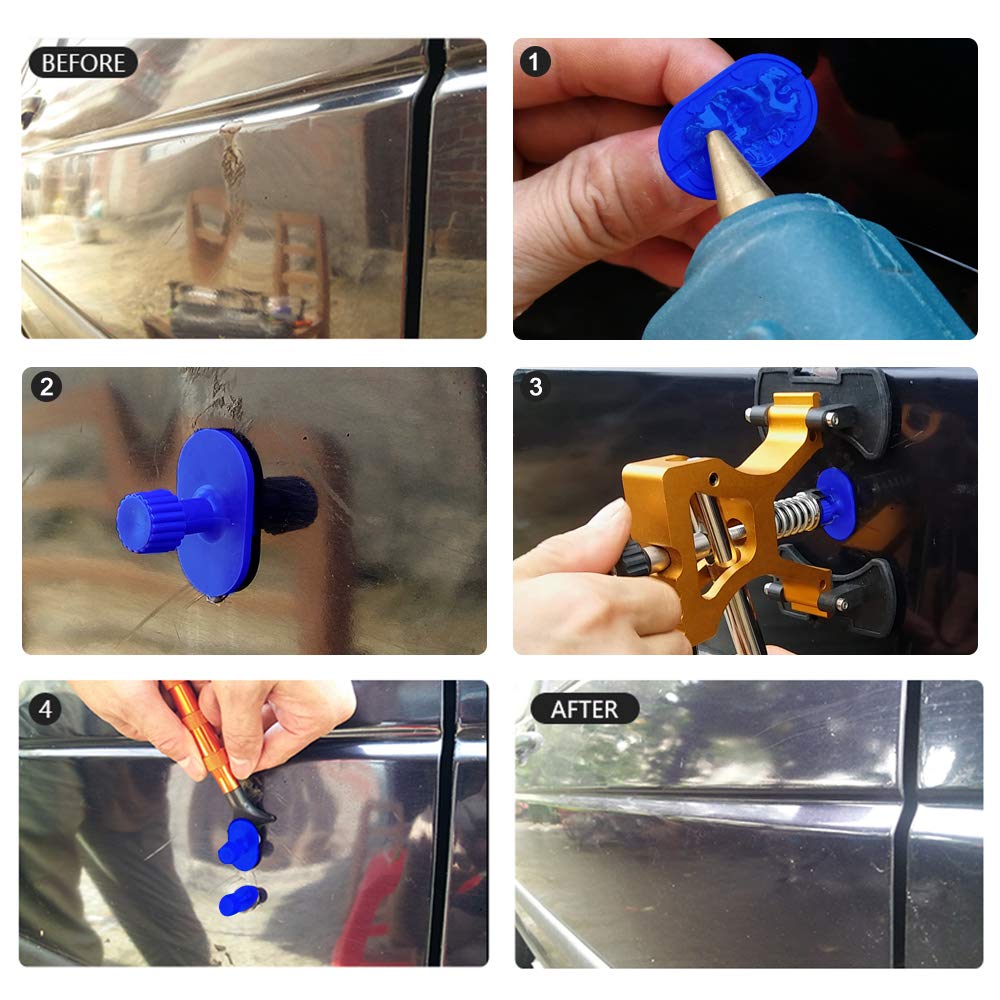 BEFORE

1

2

3

4

AFTER