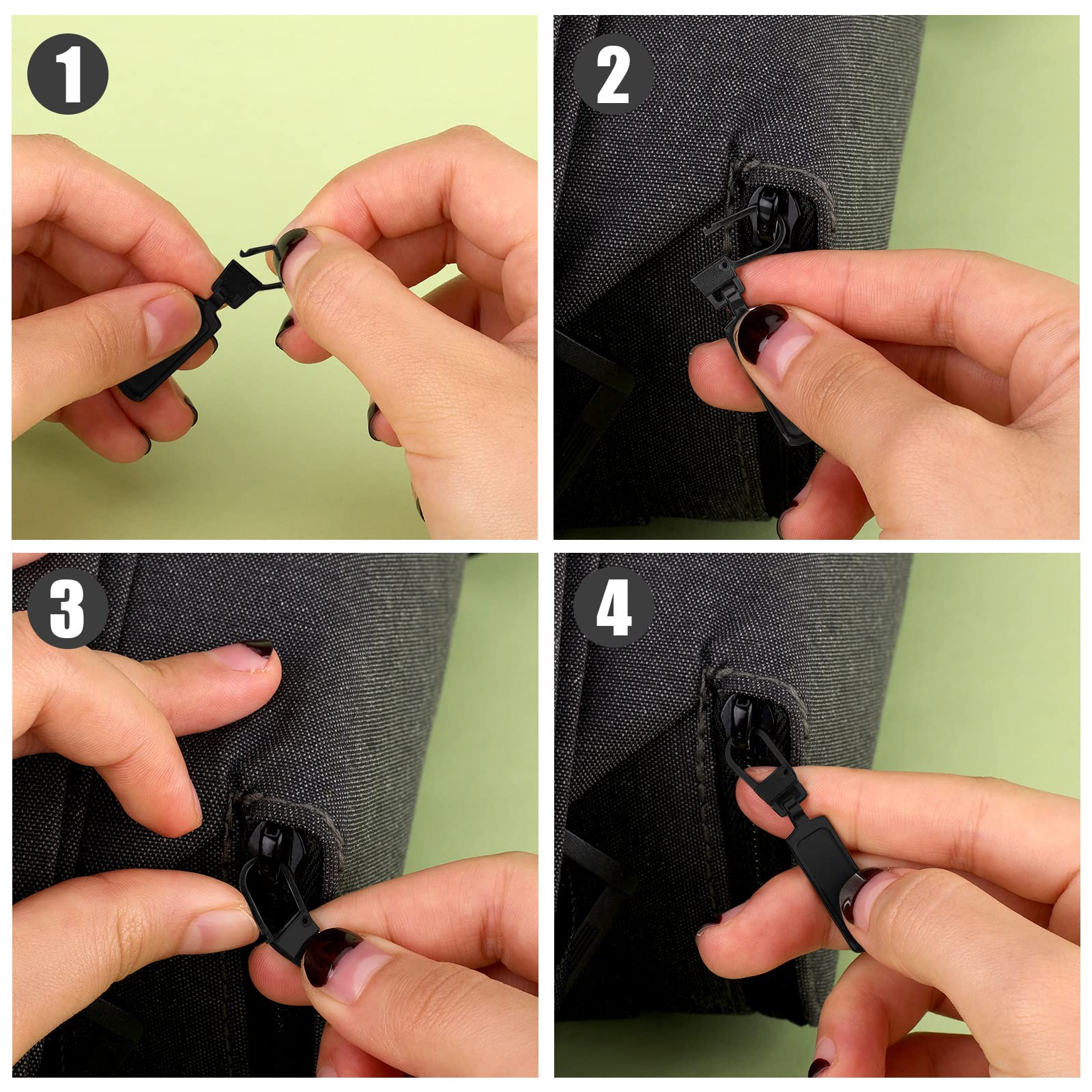 1

2

3

4