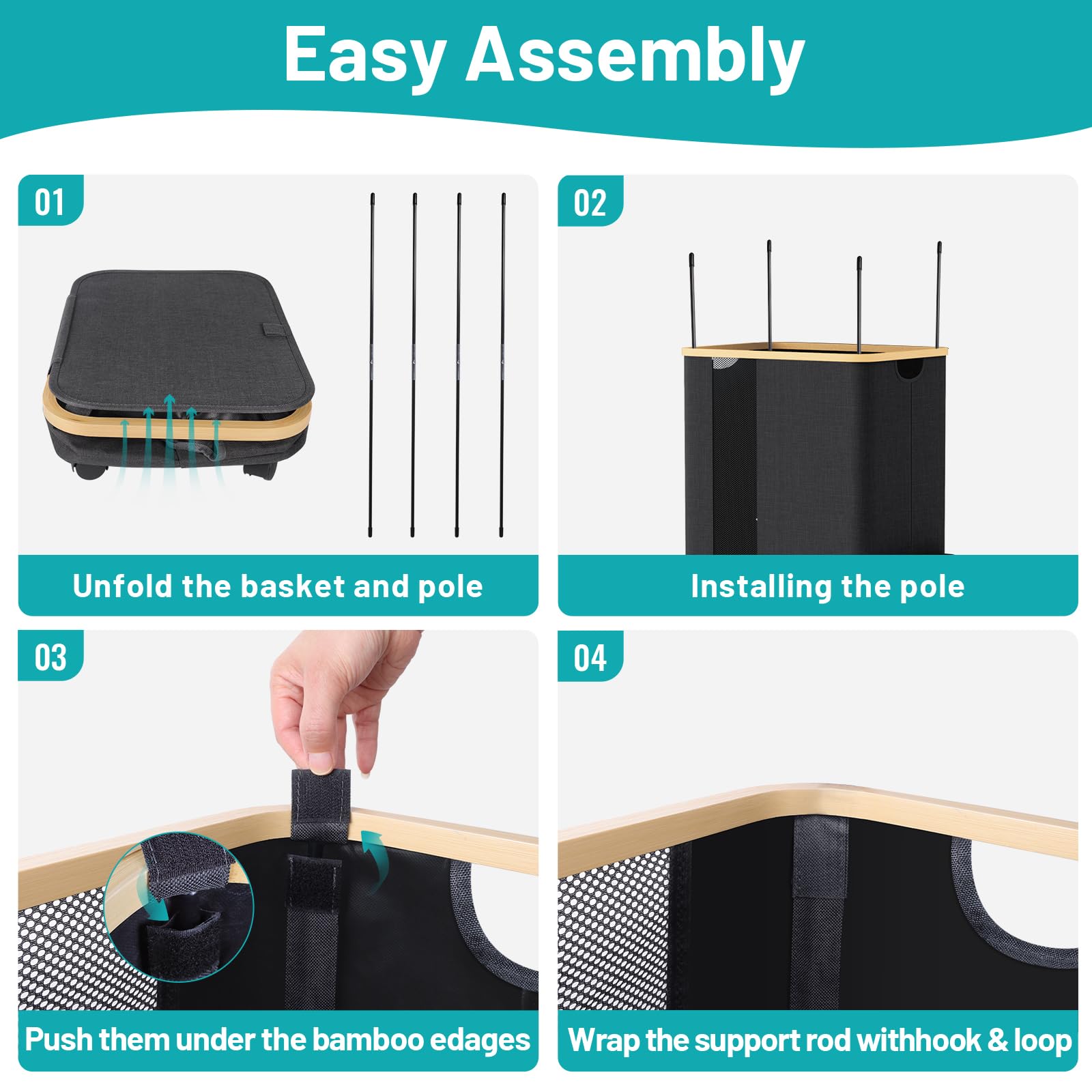 Easy Assembly

01

Unfold the basket and pole

02

Installing the pole

03

Push them under the bamboo edages

04

Wrap the support rod withhook & loop