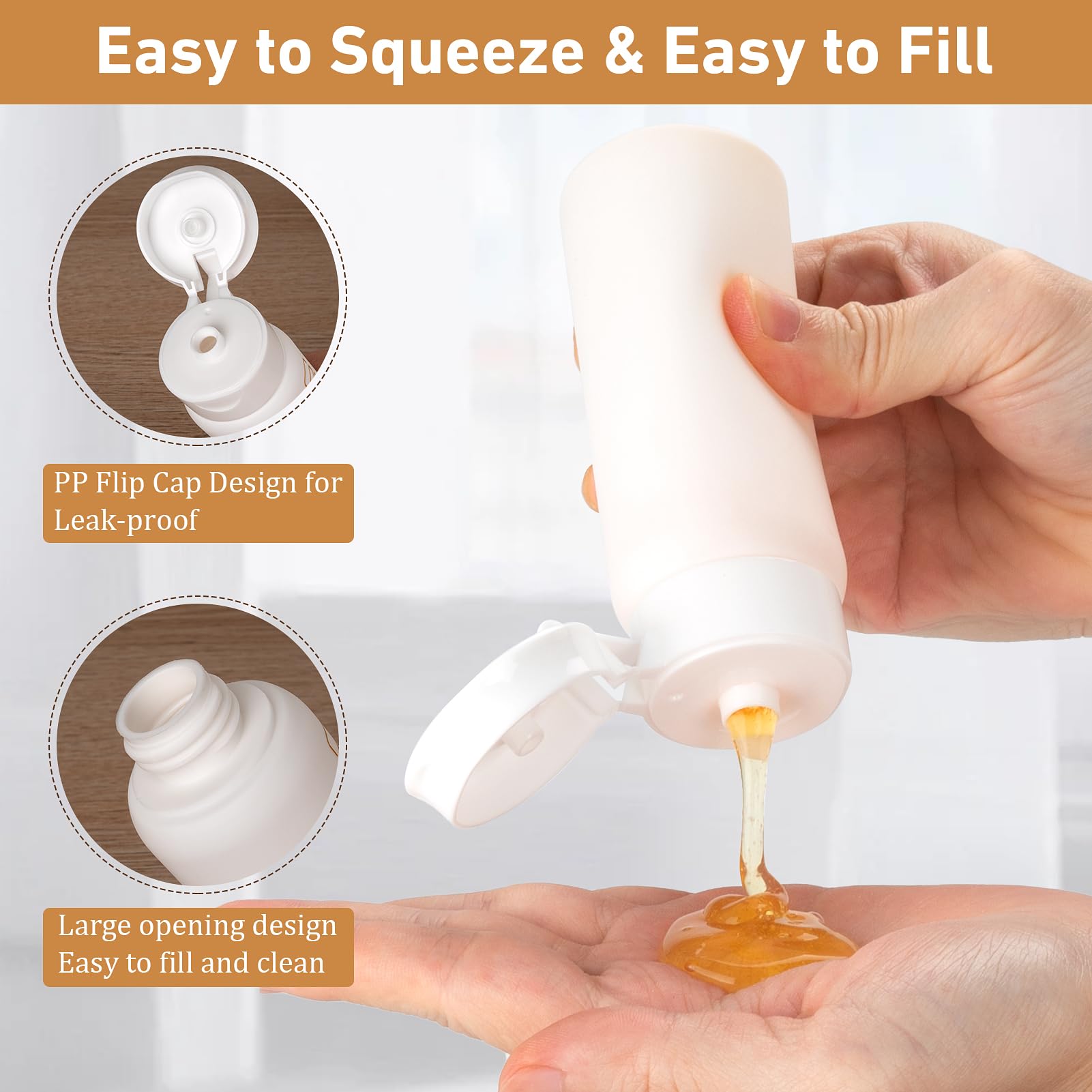 Easy to Squeeze & Easy to Fill

PP Flip Cap Design for Leak-proof

Large opening design
Easy to fill and clean