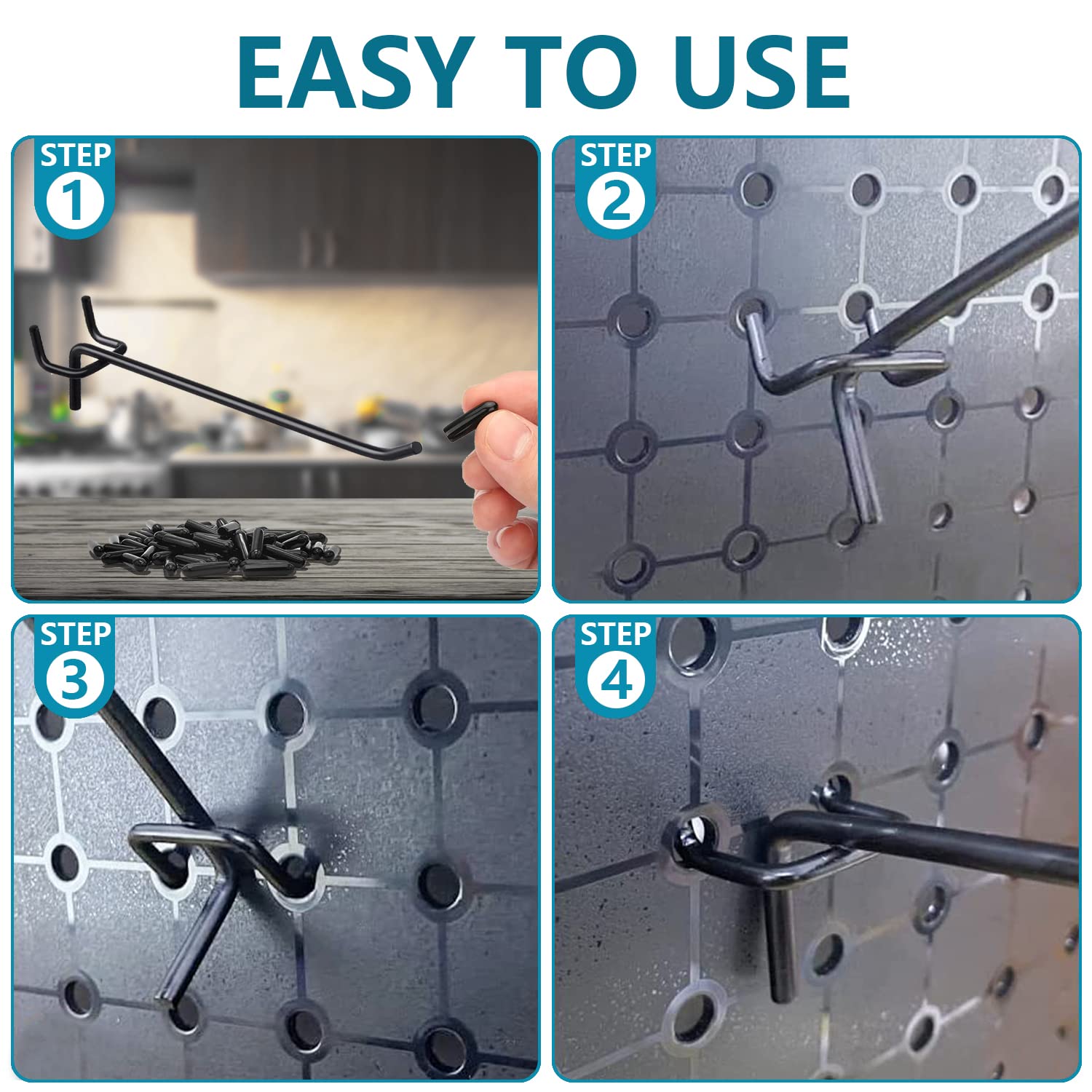 EASY TO USE

STEP 1

STEP 2

STEP 3

STEP 4