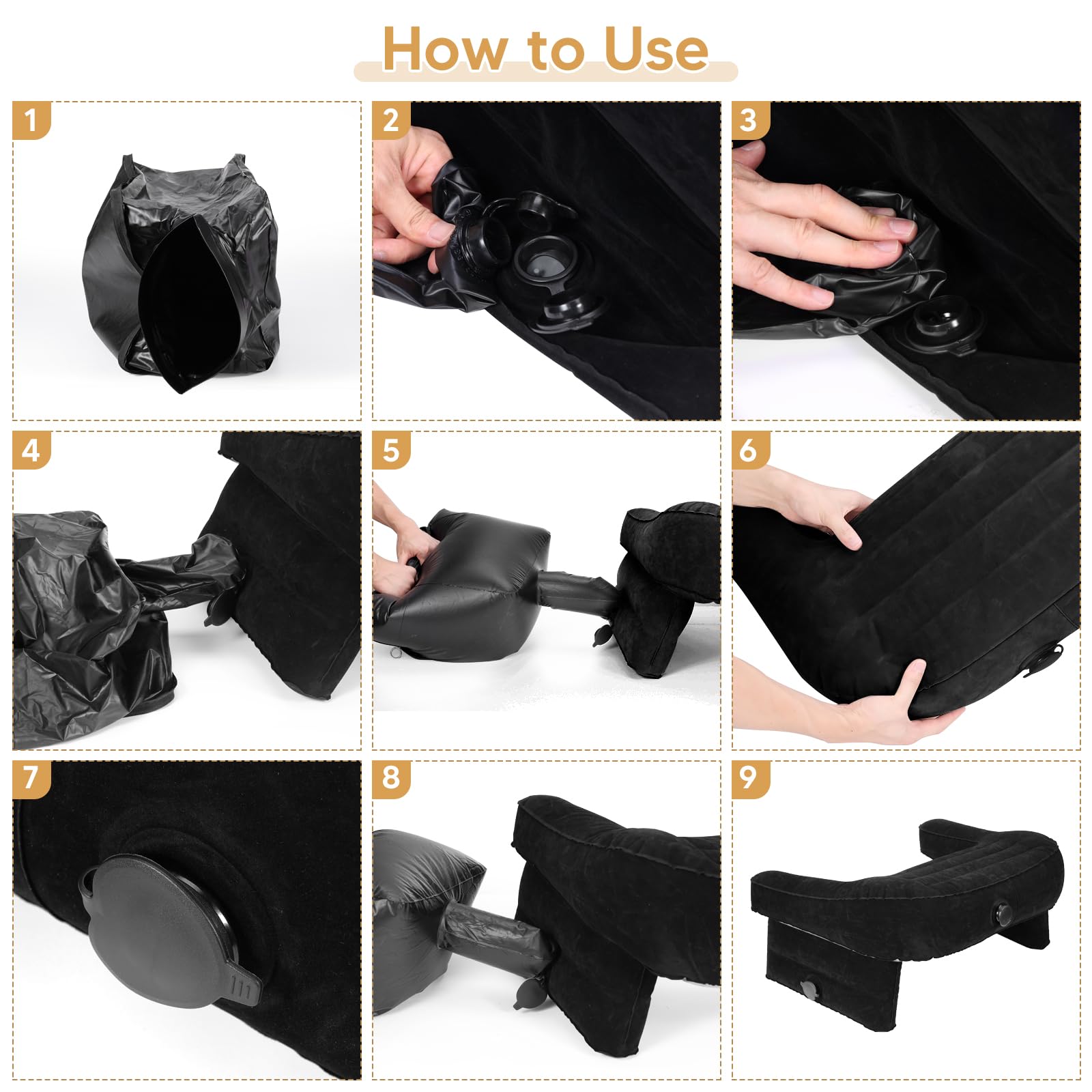 How to Use

1

2

3

4

5

6

7

8

9