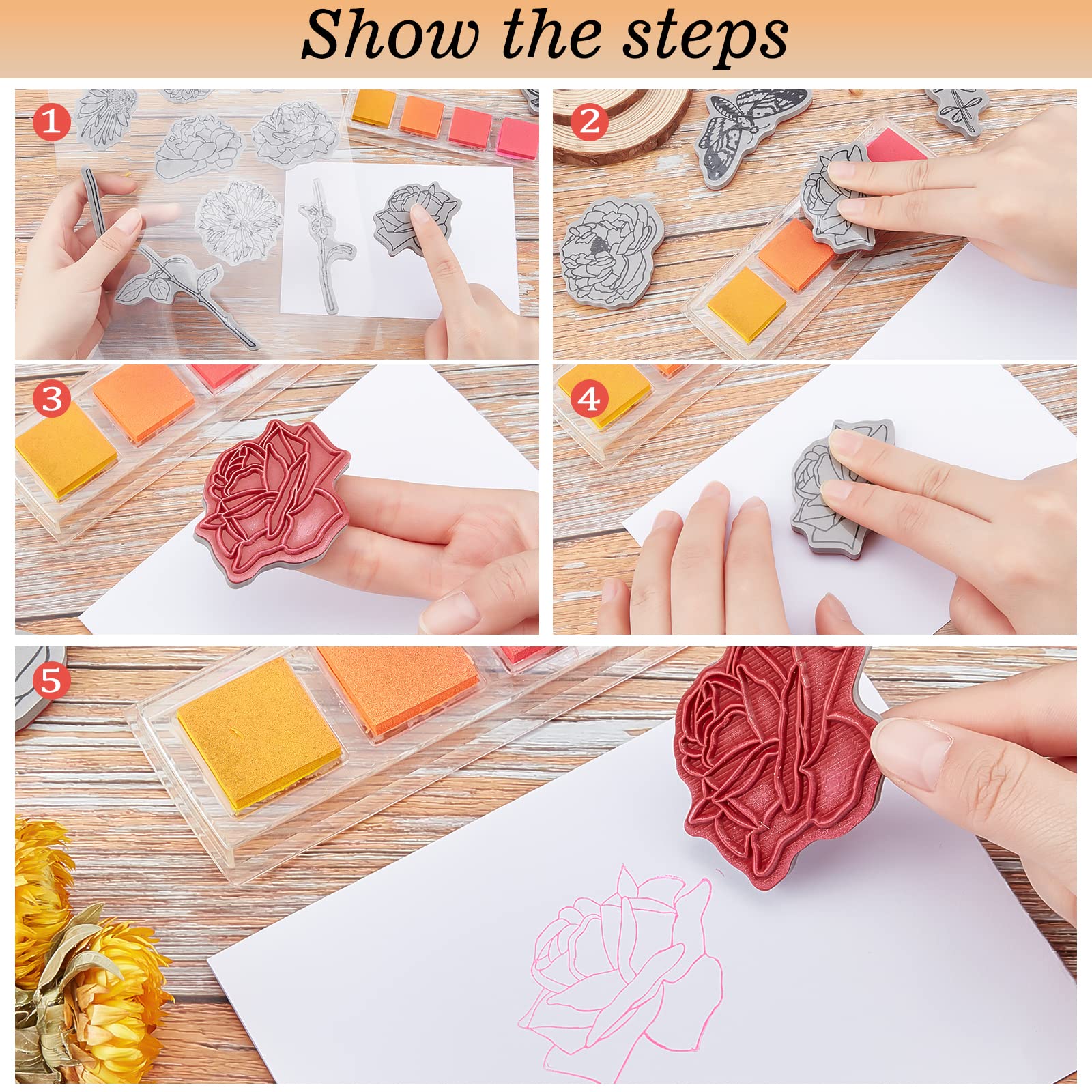 Show the steps

1

2

3

4

5