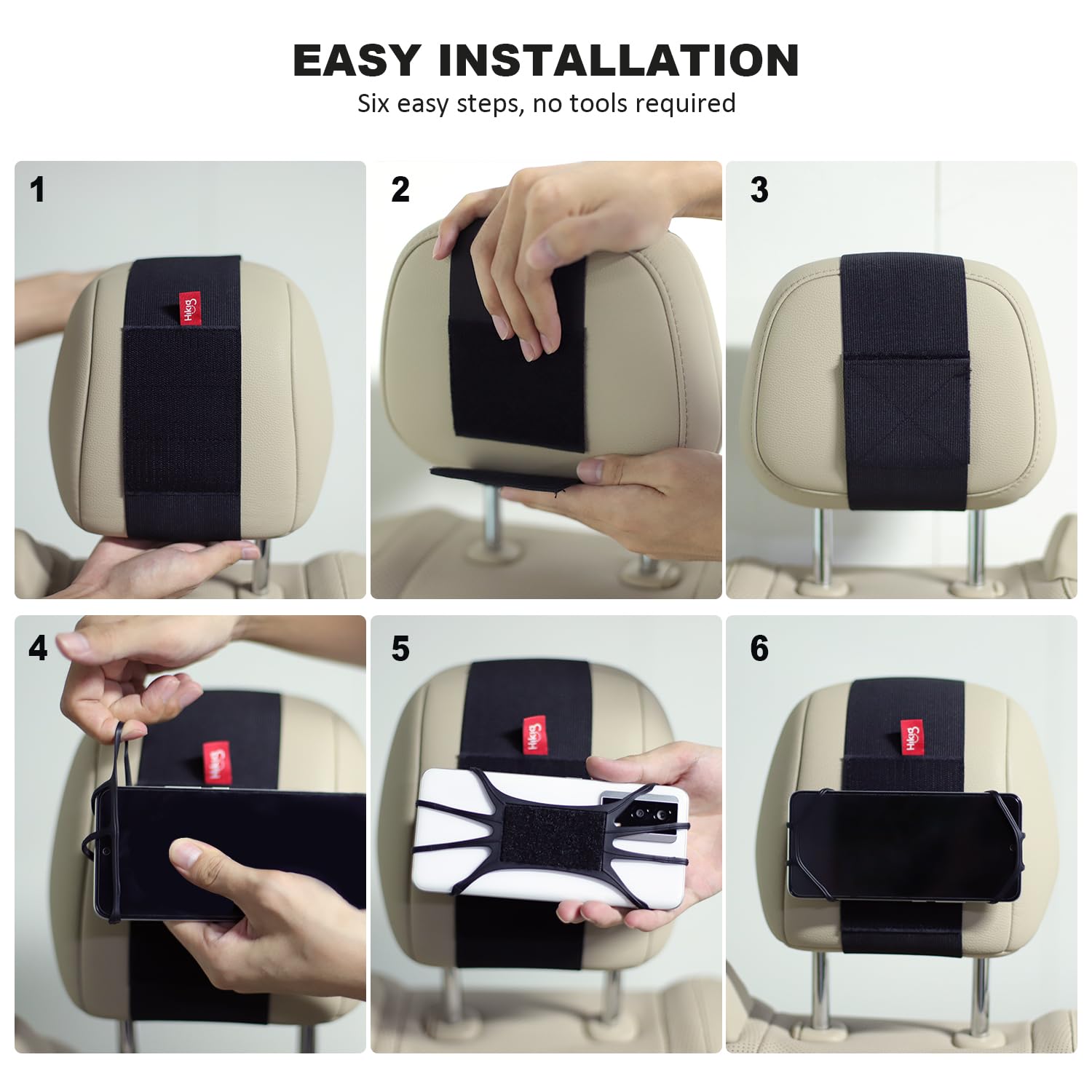 EASY INSTALLATION
Six easy steps, no tools required

1

Hikig

2

3

4

Hikig

5

Hikig

6

Hikig