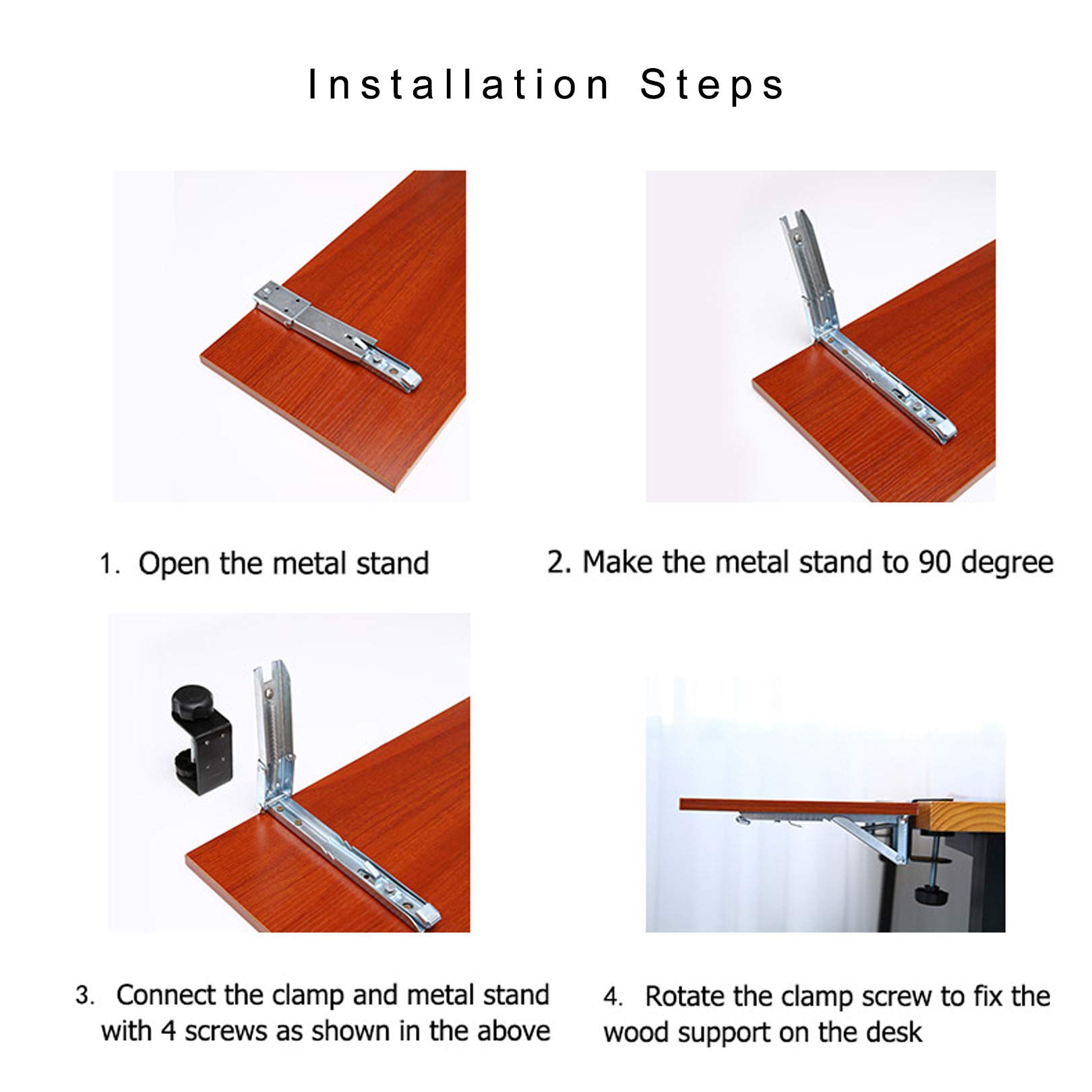 Installation Steps

1. Open the metal stand

2. Make the metal stand to 90 degree

3. Connect the clamp and metal stand with 4 screws as shown in the above

4. Rotate the clamp screw to fix the wood support on the desk