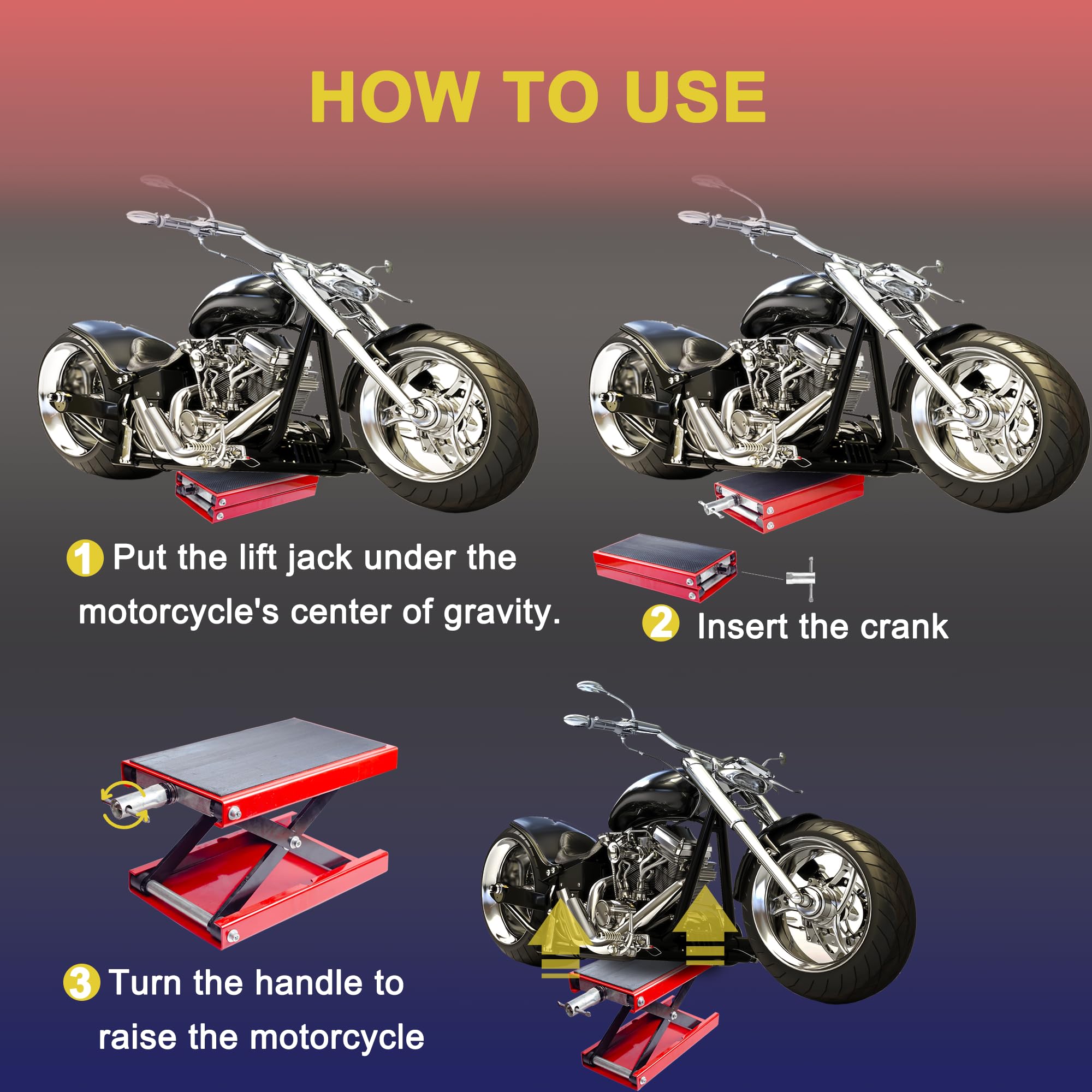 HOW TO USE

1 Put the lift jack under the motorcycle's center of gravity.

2 Insert the crank

3 Turn the handle to raise the motorcycle