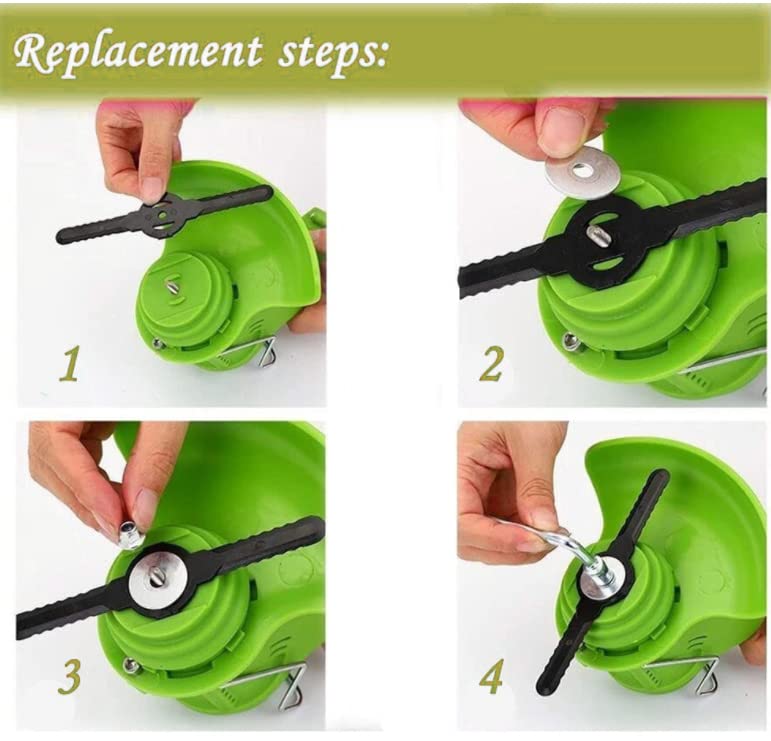 Replacement steps:

1

2

3

4