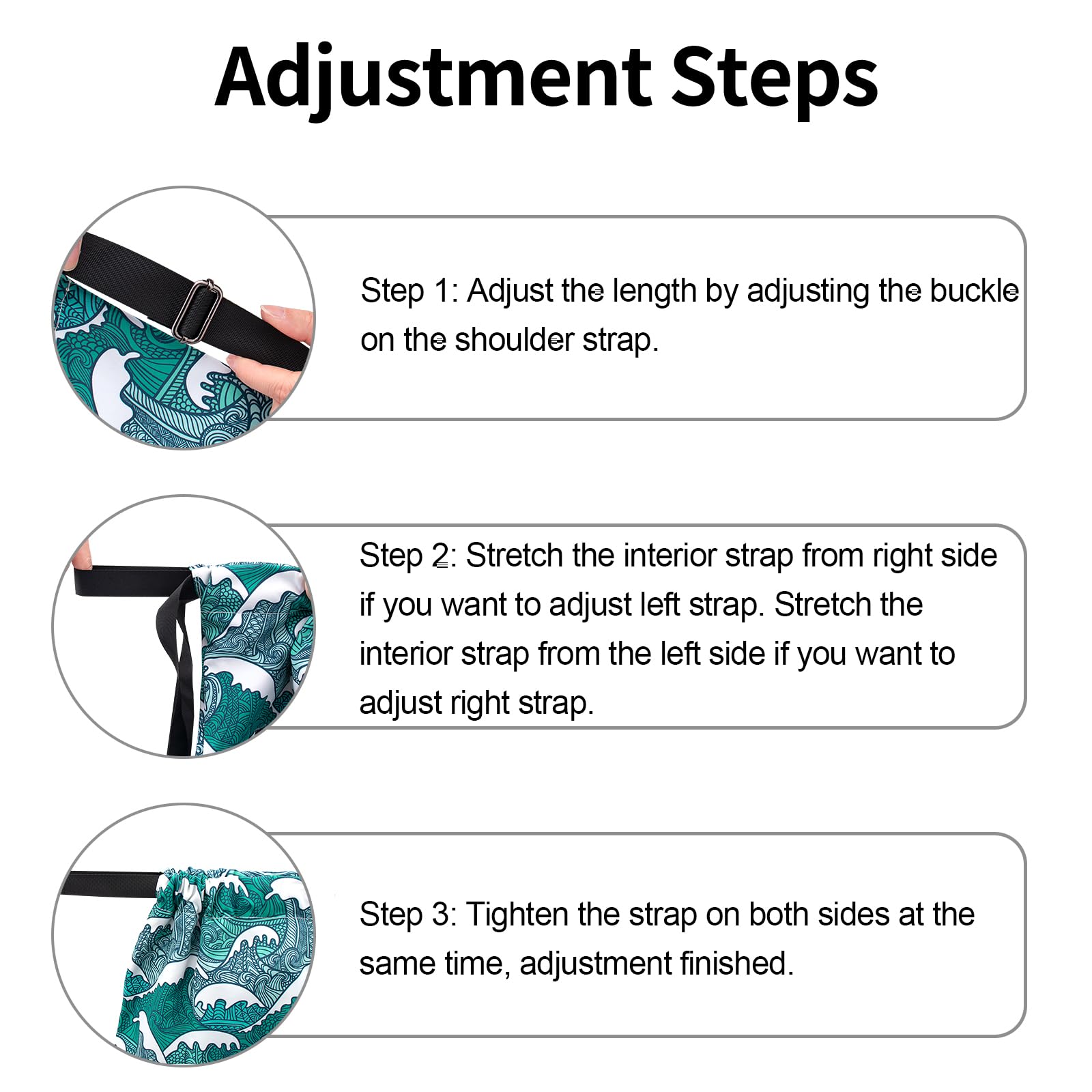 Adjustment Steps

Step 1: Adjust the length by adjusting the buckle on the shoulder strap.

Step 2: Stretch the interior strap from right side if you want to adjust left strap. Stretch the interior strap from the left side if you want to adjust right strap.

Step 3: Tighten the strap on both sides at the same time, adjustment finished.