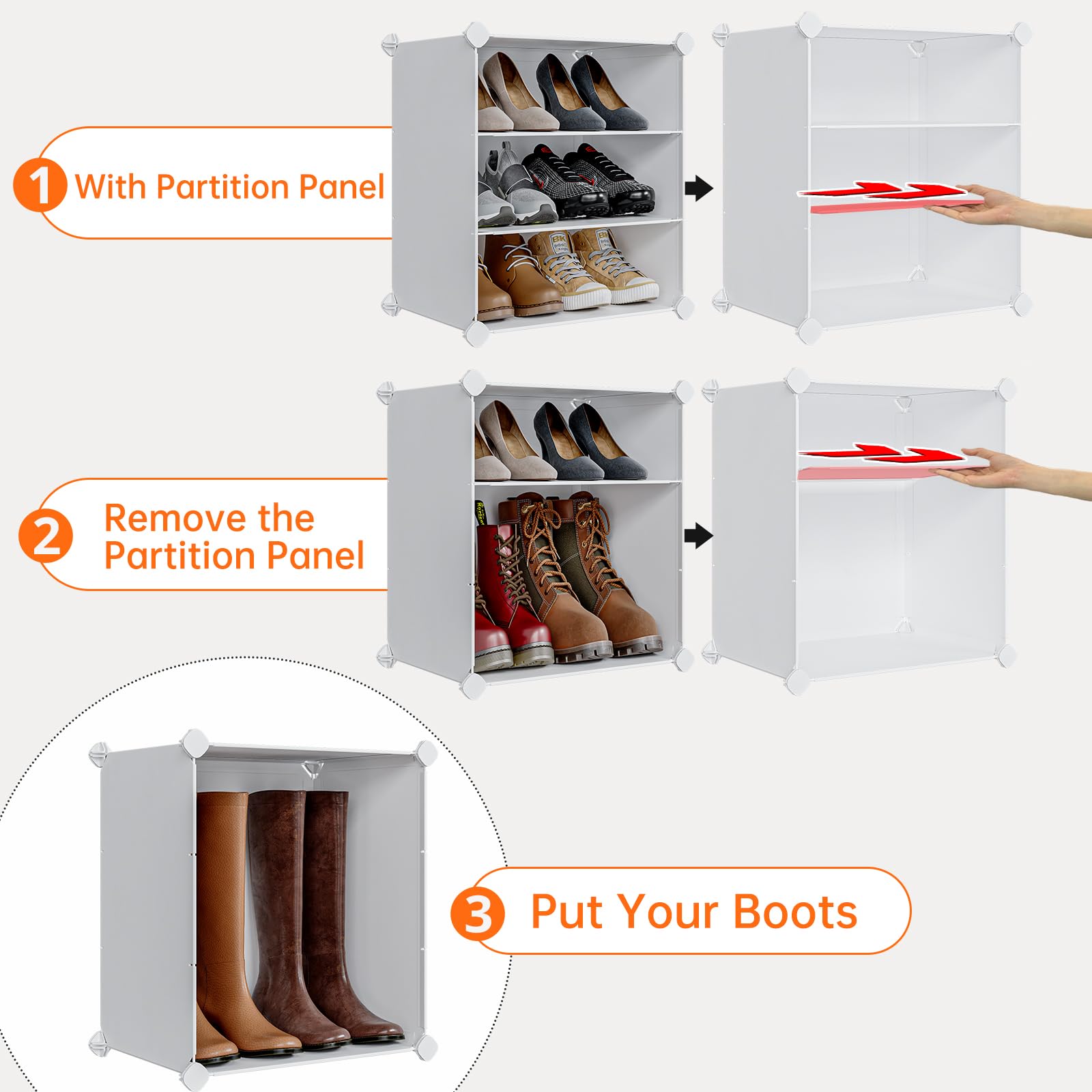 1 With Partition Panel

2 Remove the Partition Panel

3 Put Your Boots