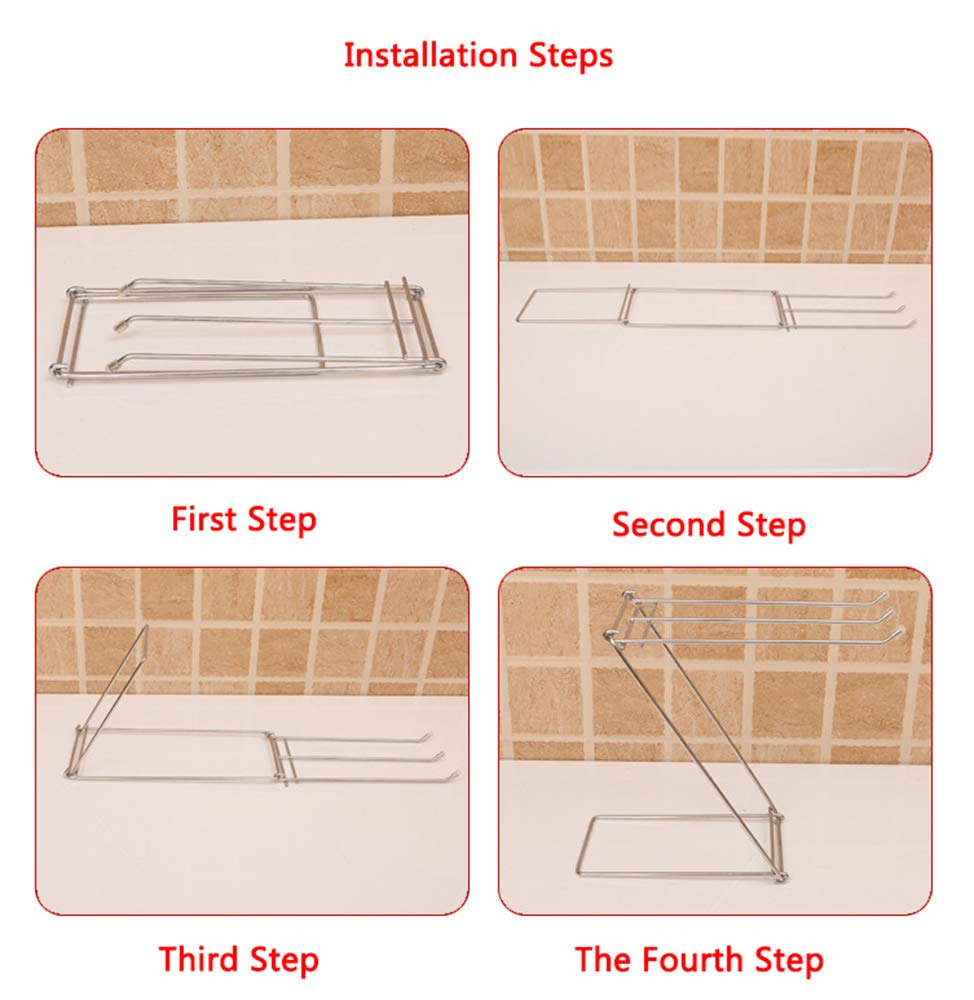 Installation Steps

First Step

Second Step

Third Step

The Fourth Step