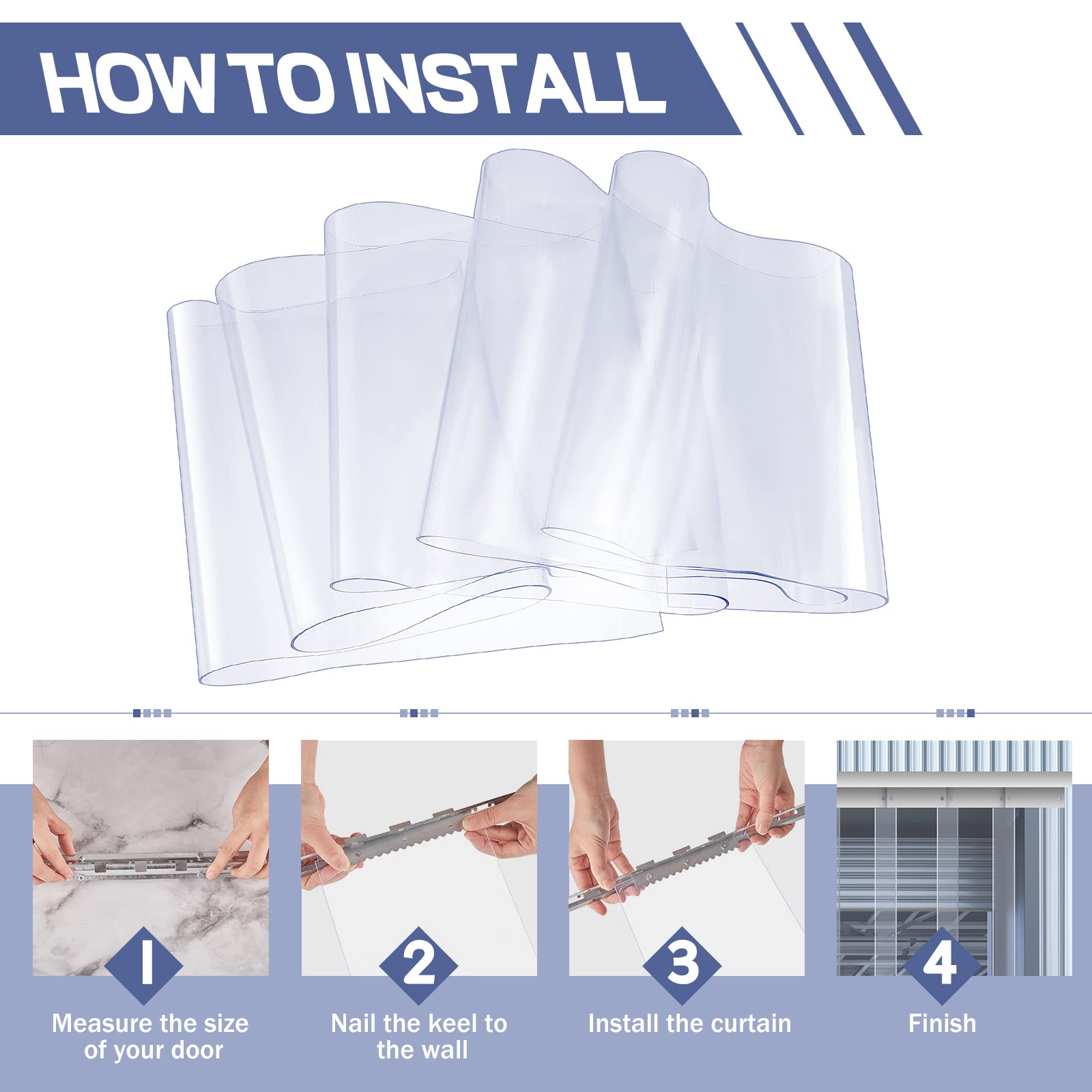 HOW TO INSTALL

1
Measure the size of your door

2
Nail the keel to the wall

3
Install the curtain

4
Finish