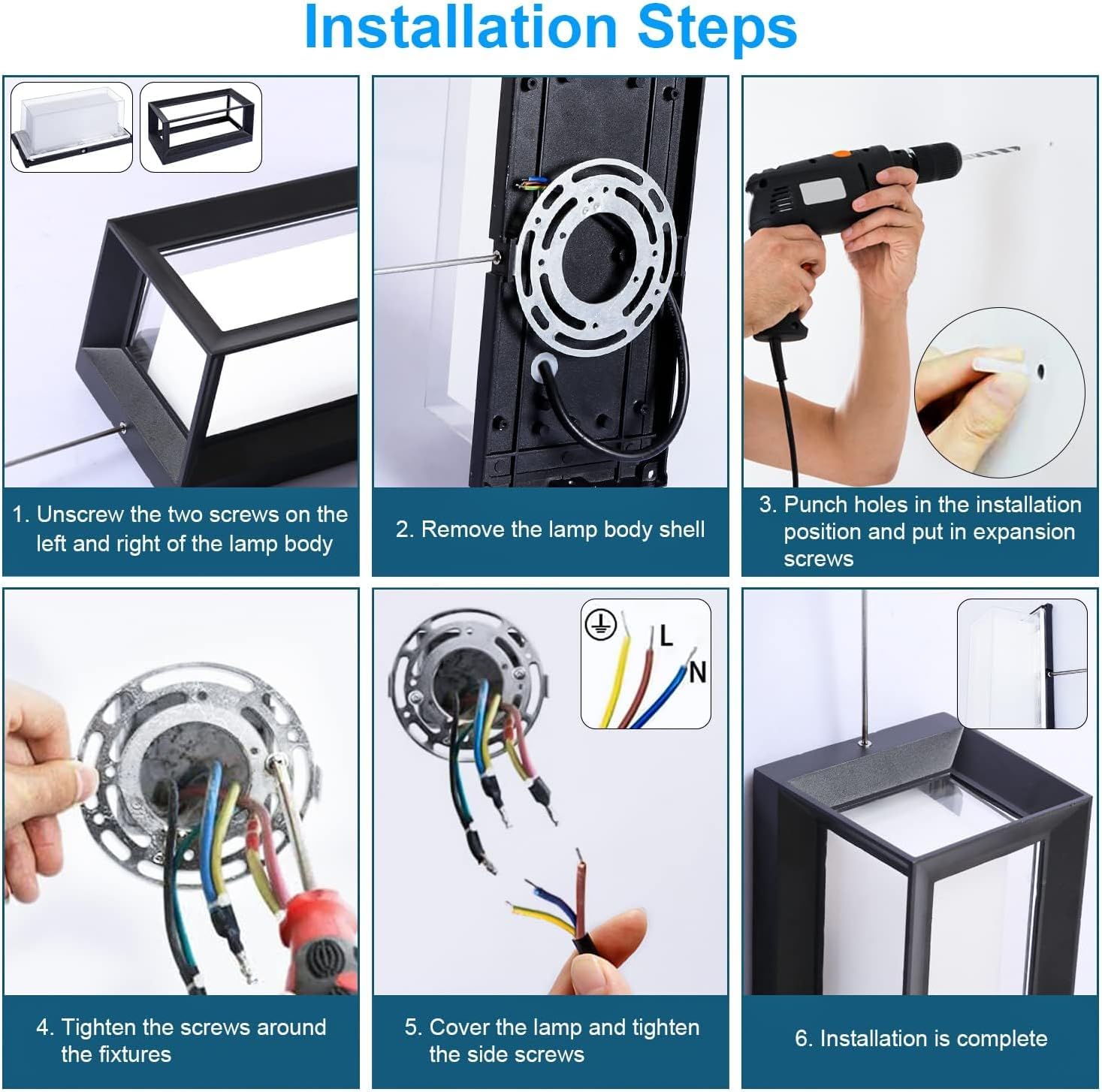 Installation Steps

1. Unscrew the two screws on the left and right of the lamp body

2. Remove the lamp body shell

3. Punch holes in the installation position and put in expansion screws

L
N

4. Tighten the screws around the fixtures

5. Cover the lamp and tighten the side screws

6. Installation is complete