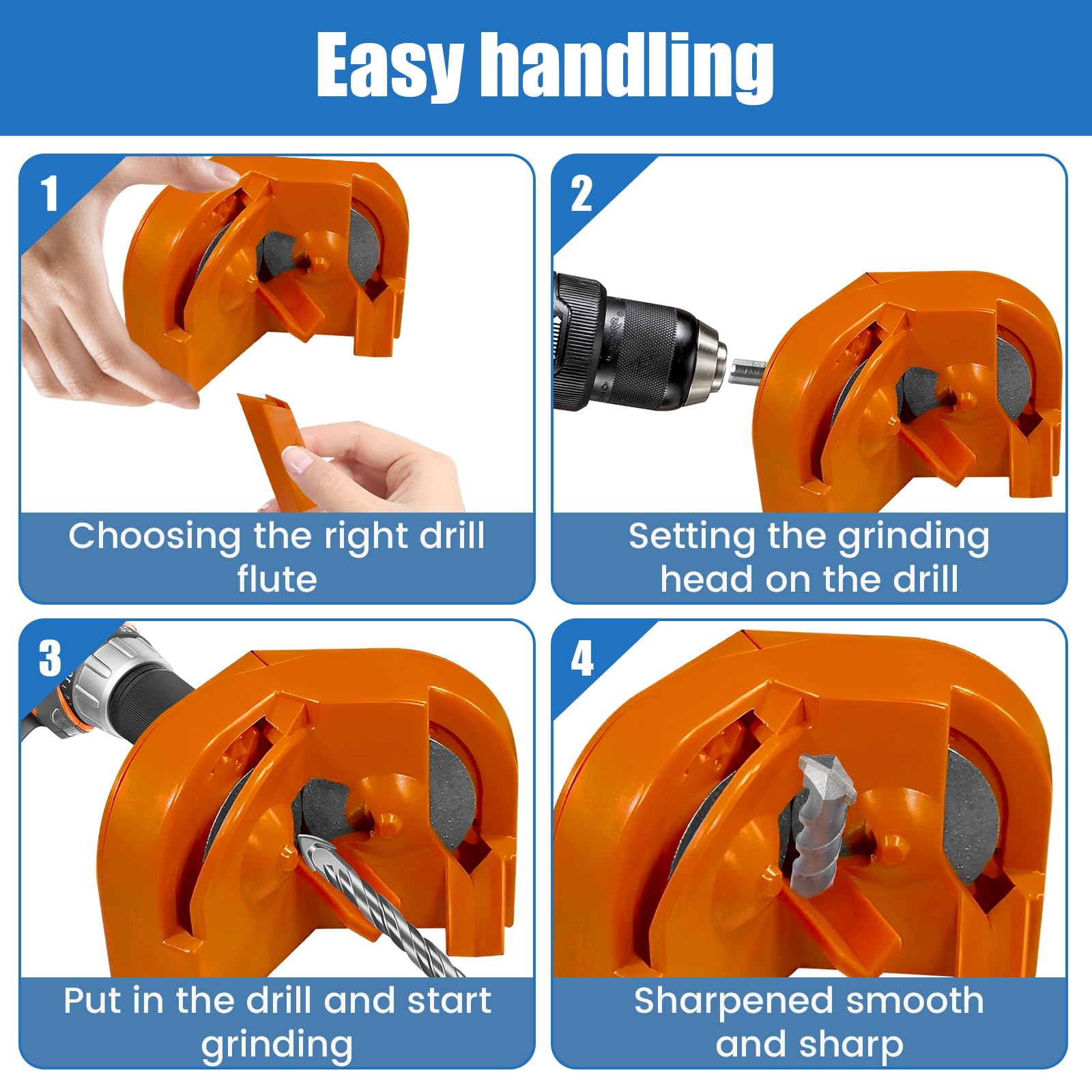 Easy handling

1

Choosing the right drill flute

2

Setting the grinding head on the drill

3

Put in the drill and start grinding

4

Sharpened smooth and sharp