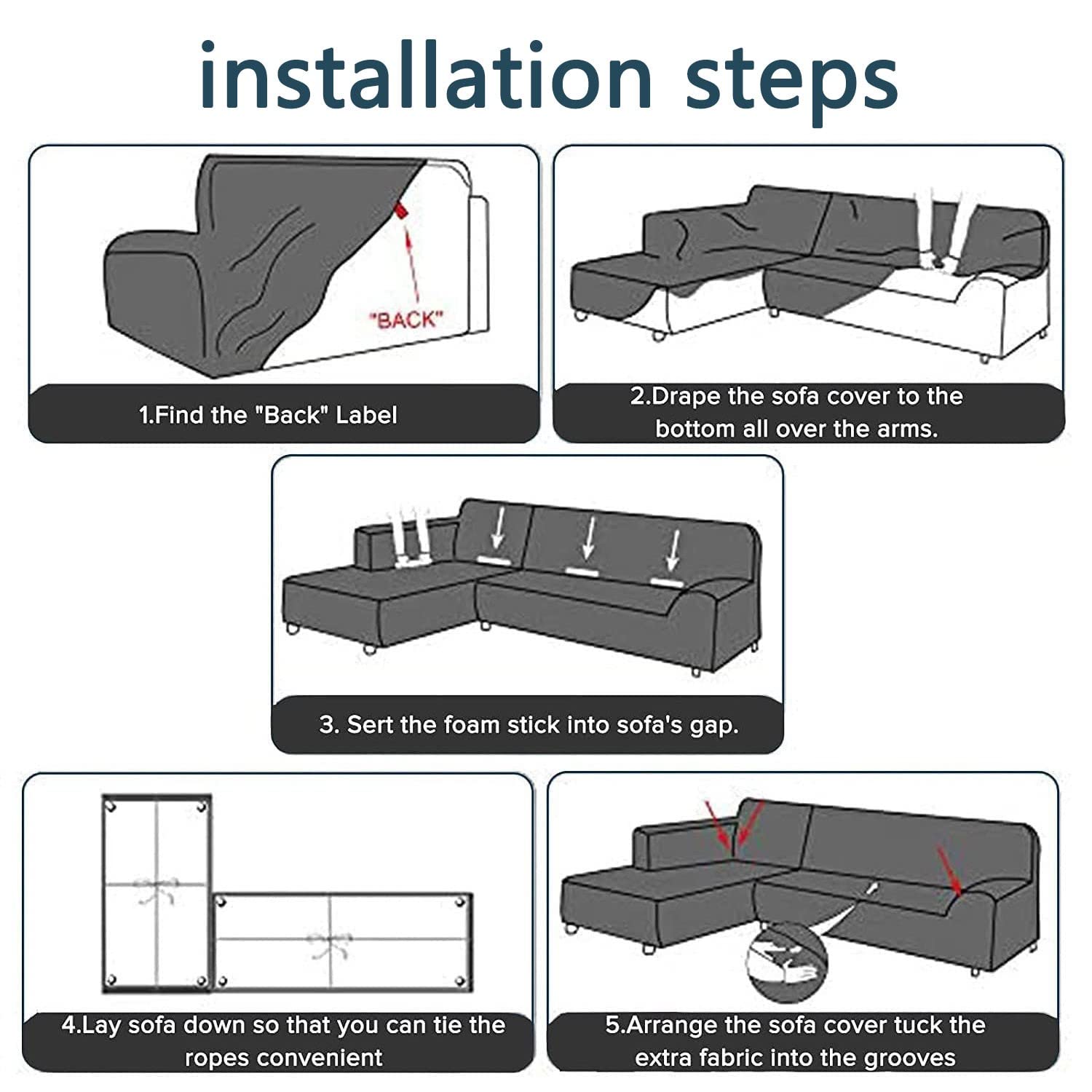 installation steps

"BACK"

1.Find the "Back" Label

2.Drape the sofa cover to the bottom all over the arms.

3. Sert the foam stick into sofa's gap.

4.Lay sofa down so that you can tie the ropes convenient

5.Arrange the sofa cover tuck the extra fabric into the grooves