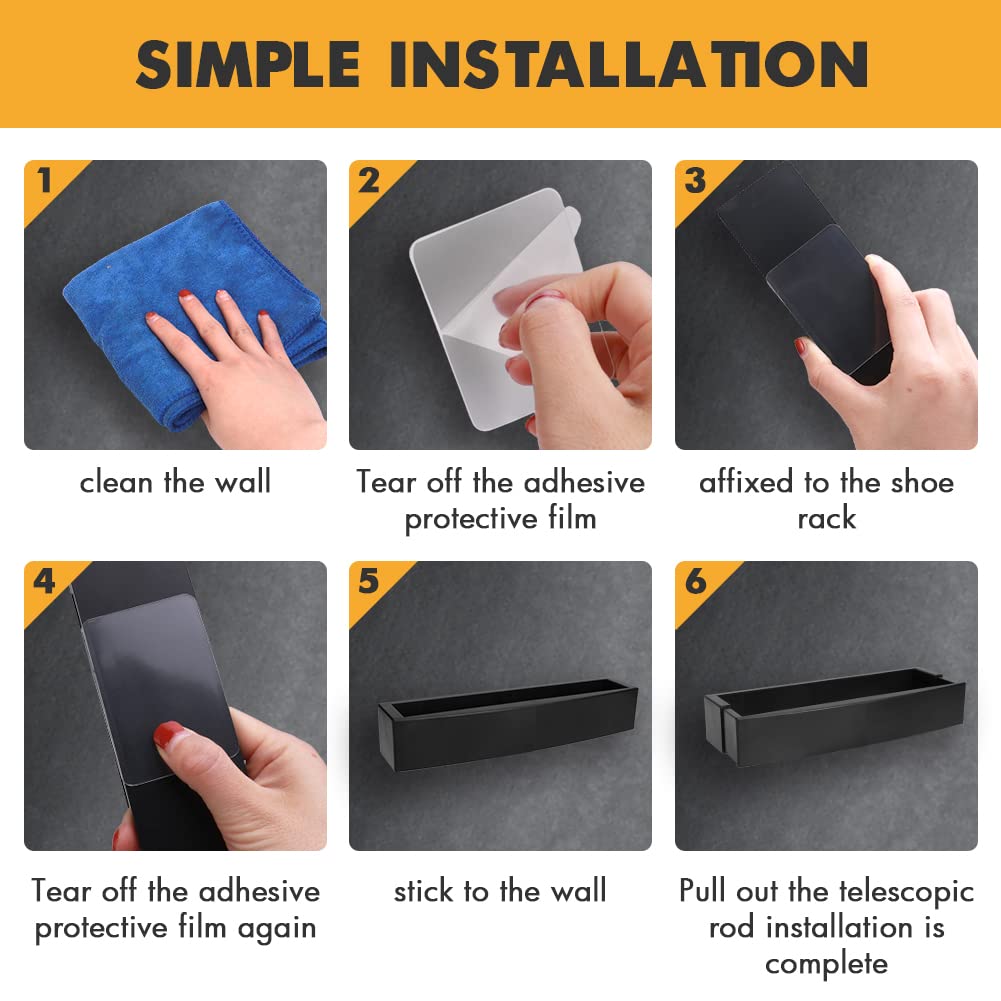 SIMPLE INSTALLATION

1

clean the wall

2

Tear off the adhesive protective film

3

affixed to the shoe rack

4

Tear off the adhesive protective film again

5

stick to the wall

6

Pull out the telescopic rod installation is complete