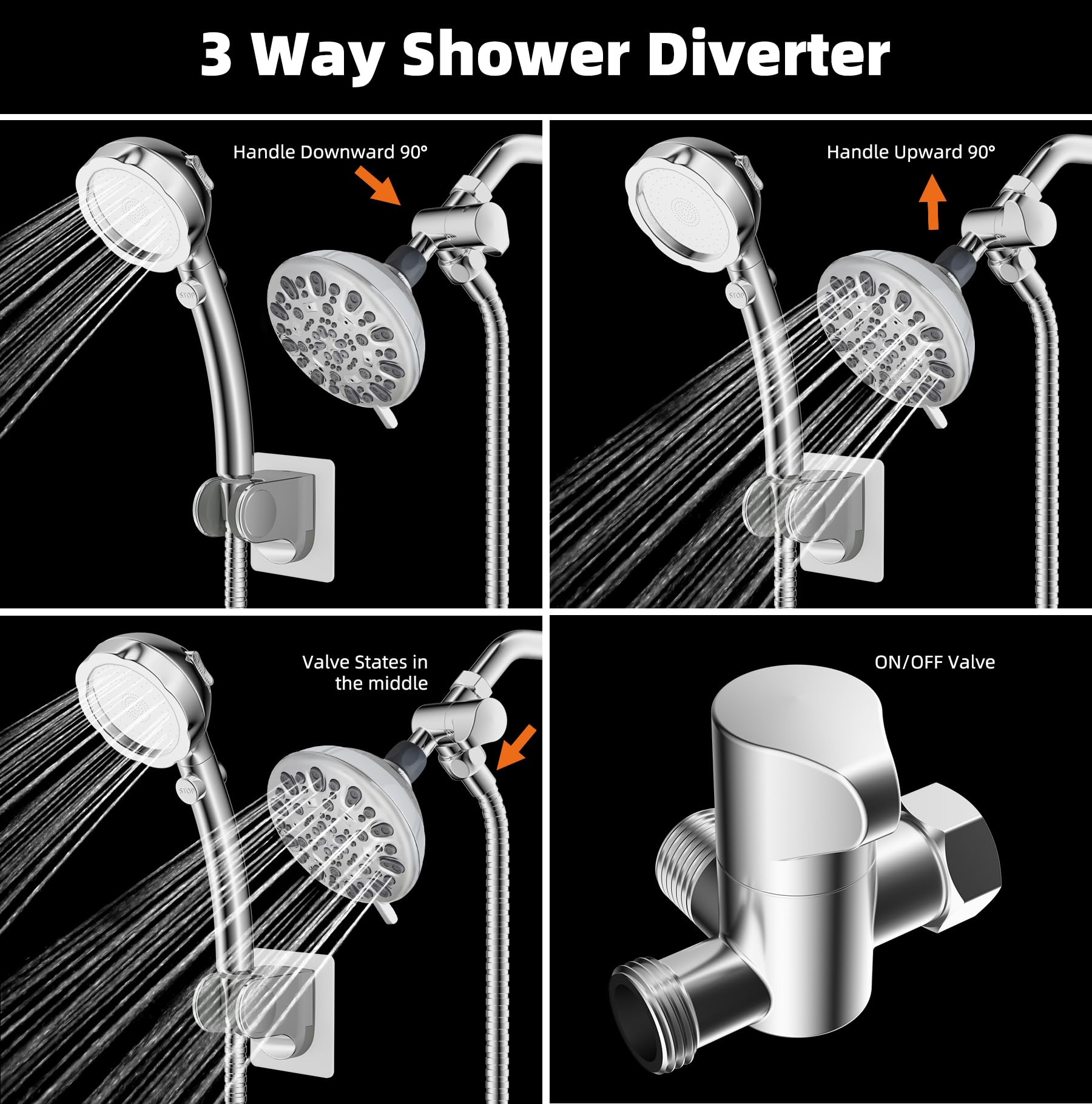 3 Way Shower Diverter

Handle Downward 90°

STOP

Handle Upward 90°

STOP

Valve States in the middle

STOP

ON/OFF Valve