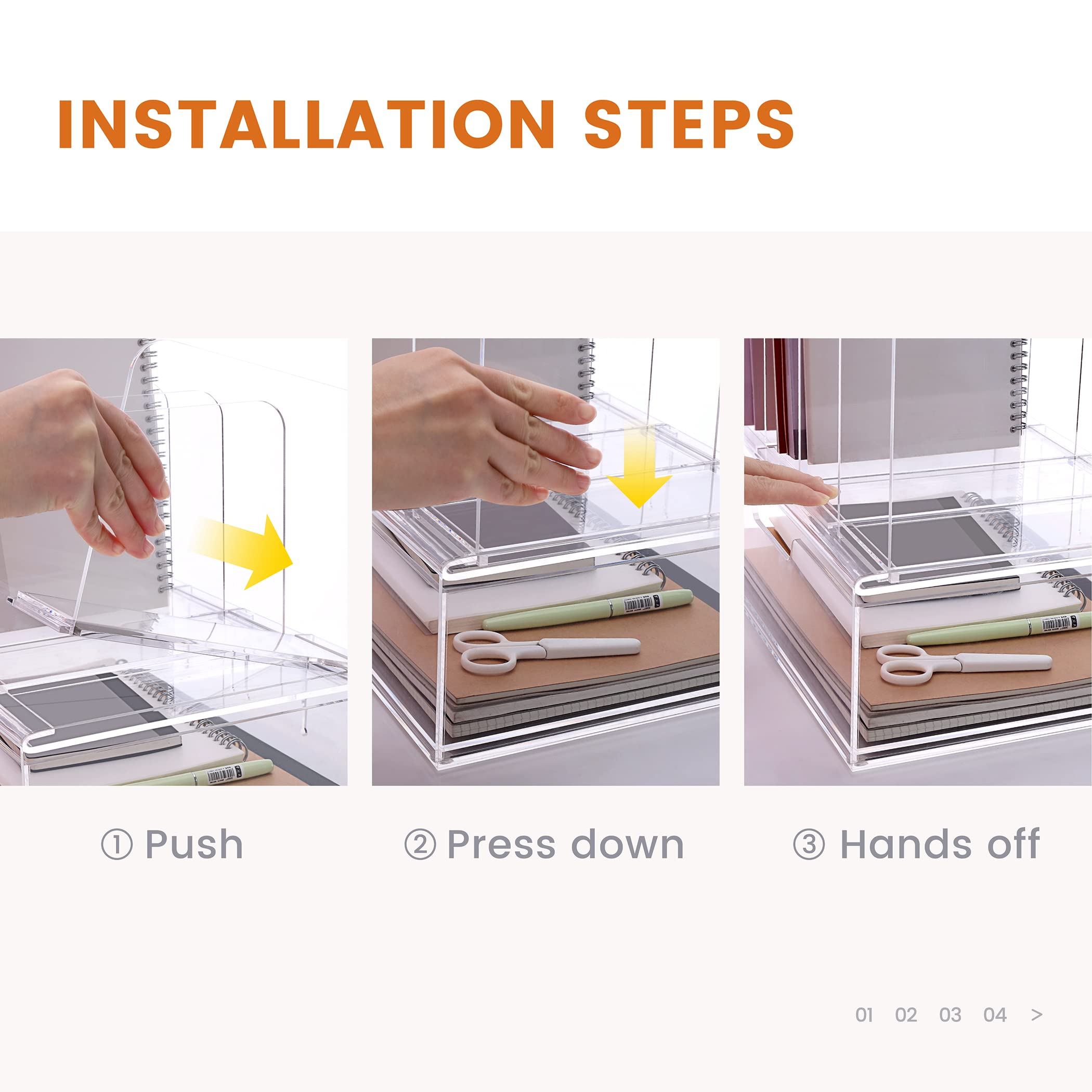 INSTALLATION STEPS

① Push

② Press down

③ Hands off

01 02 03 04 >