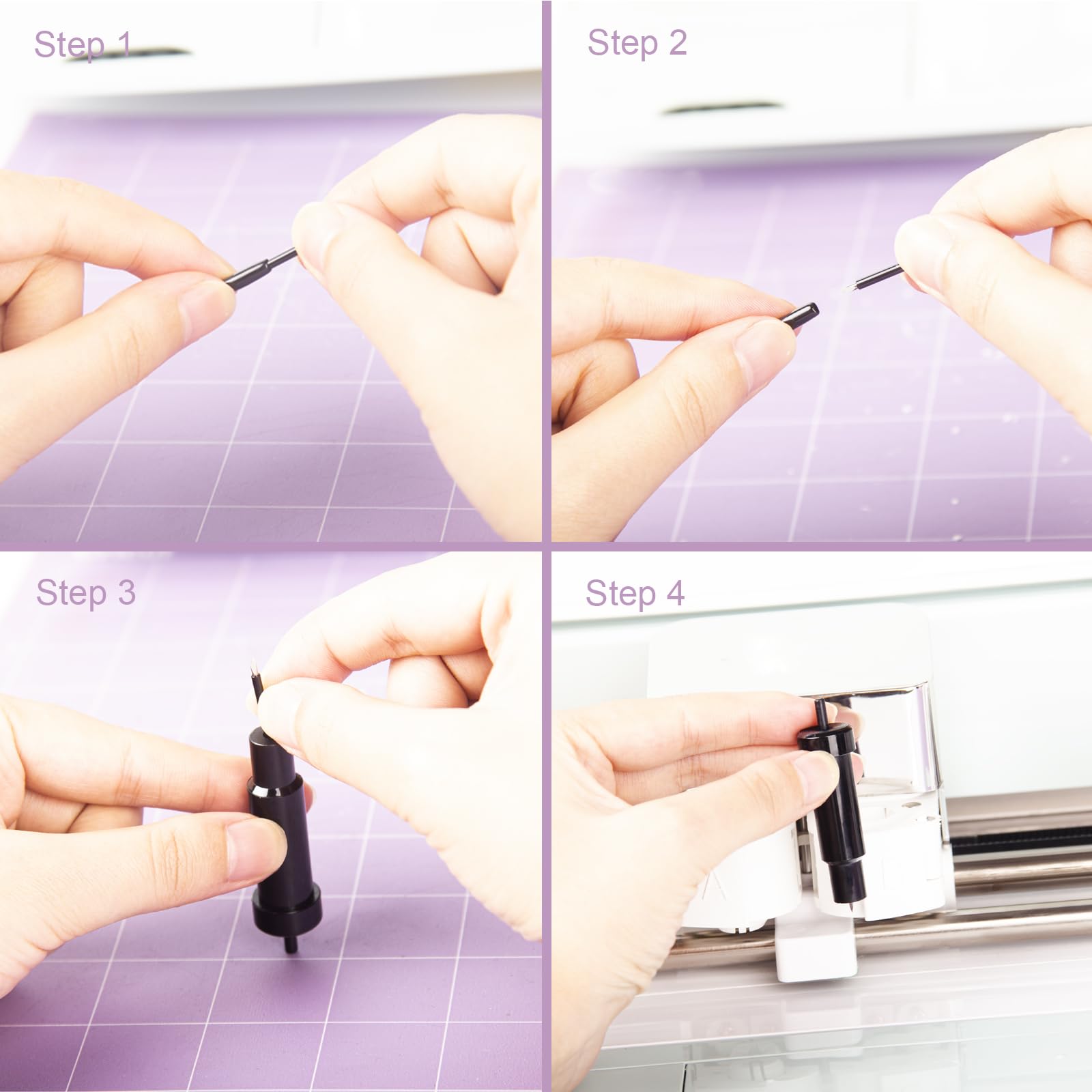 Step 1

Step 2

Step 3

Step 4