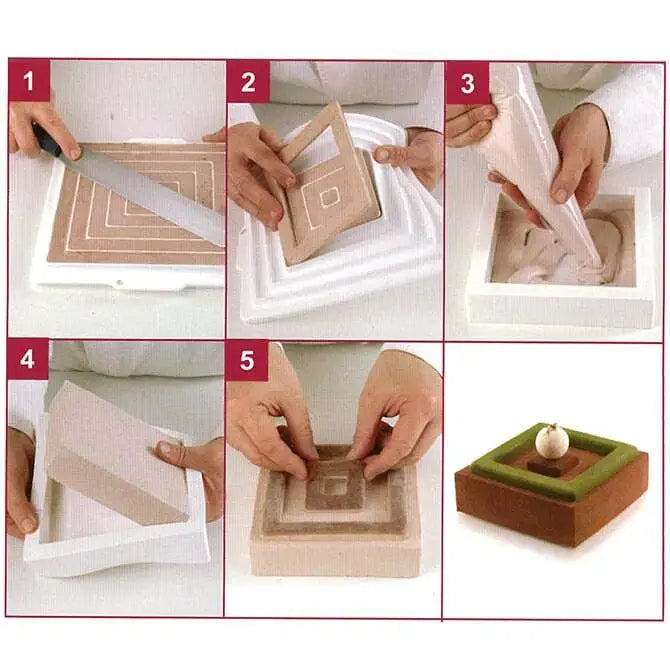 1

2

3

4

5