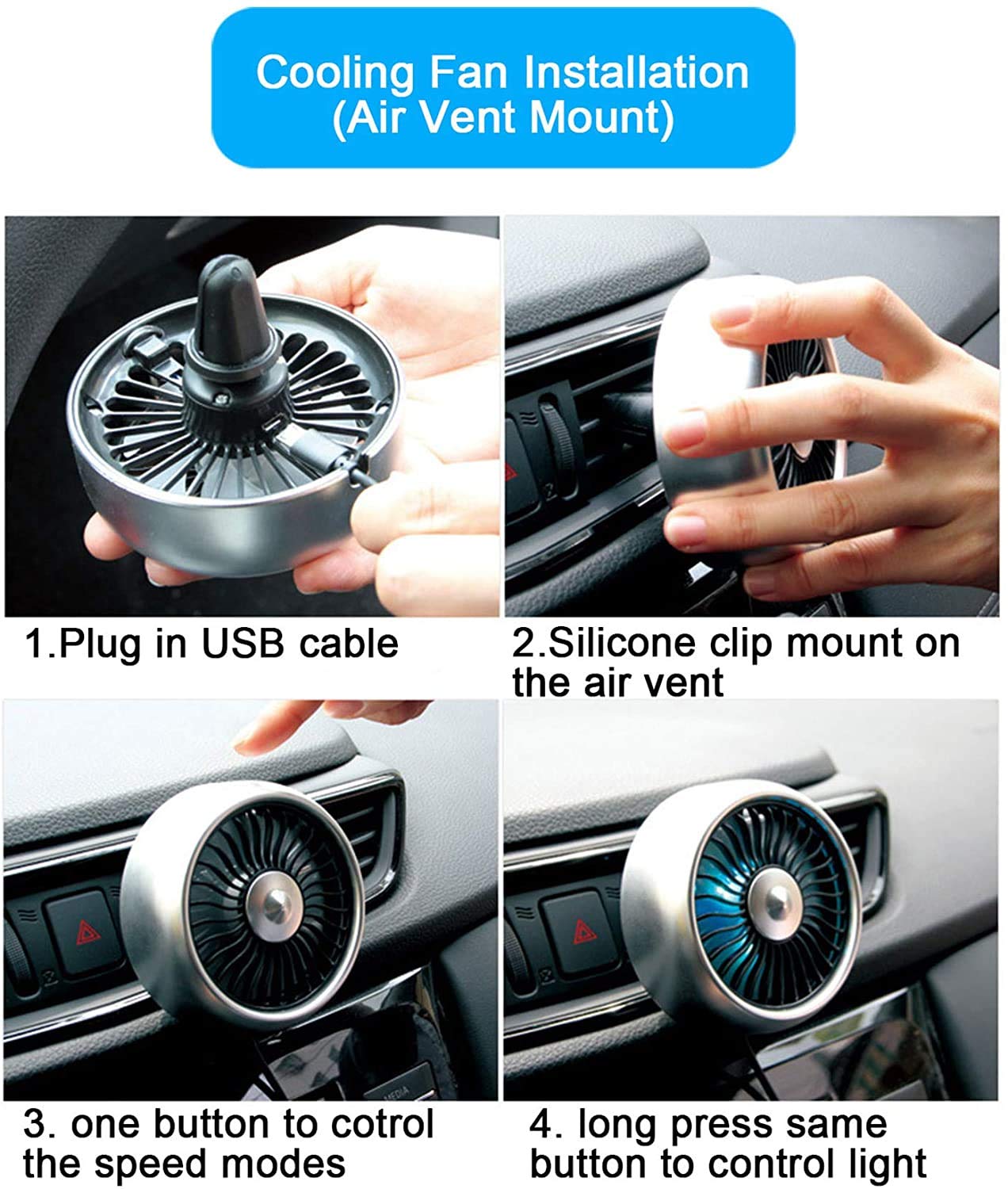 Cooling Fan Installation
(Air Vent Mount)

1.Plug in USB cable

2.Silicone clip mount on the air vent

3. one button to cotrol the speed modes

4. long press same button to control light