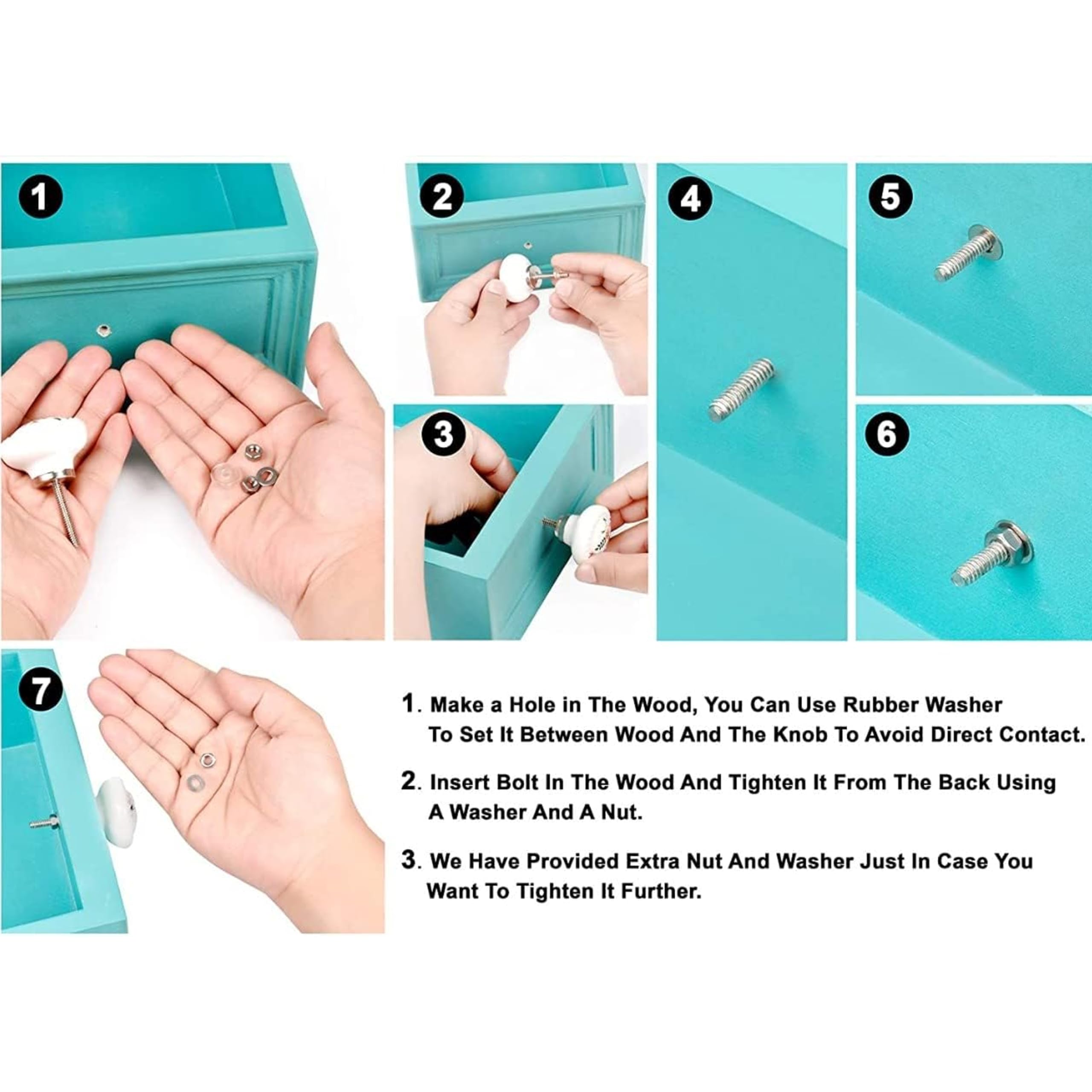 1

2

4

5

3

6

7

1. Make a Hole in The Wood, You Can Use Rubber Washer To Set It Between Wood And The Knob To Avoid Direct Contact.

2. Insert Bolt In The Wood And Tighten It From The Back Using A Washer And A Nut.

3. We Have Provided Extra Nut And Washer Just In Case You Want To Tighten It Further.