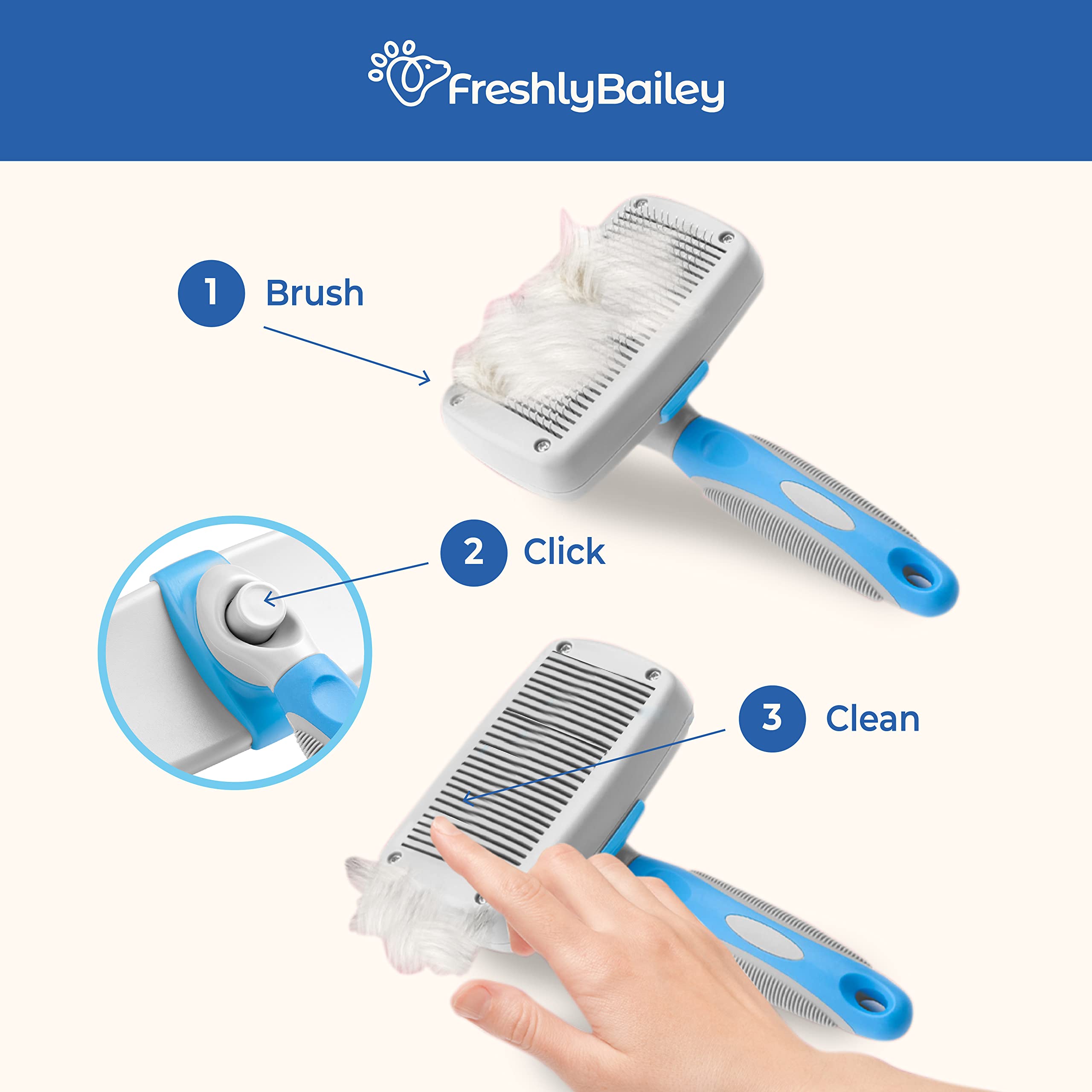 FreshlyBailey

1 Brush

2 Click

3 Clean