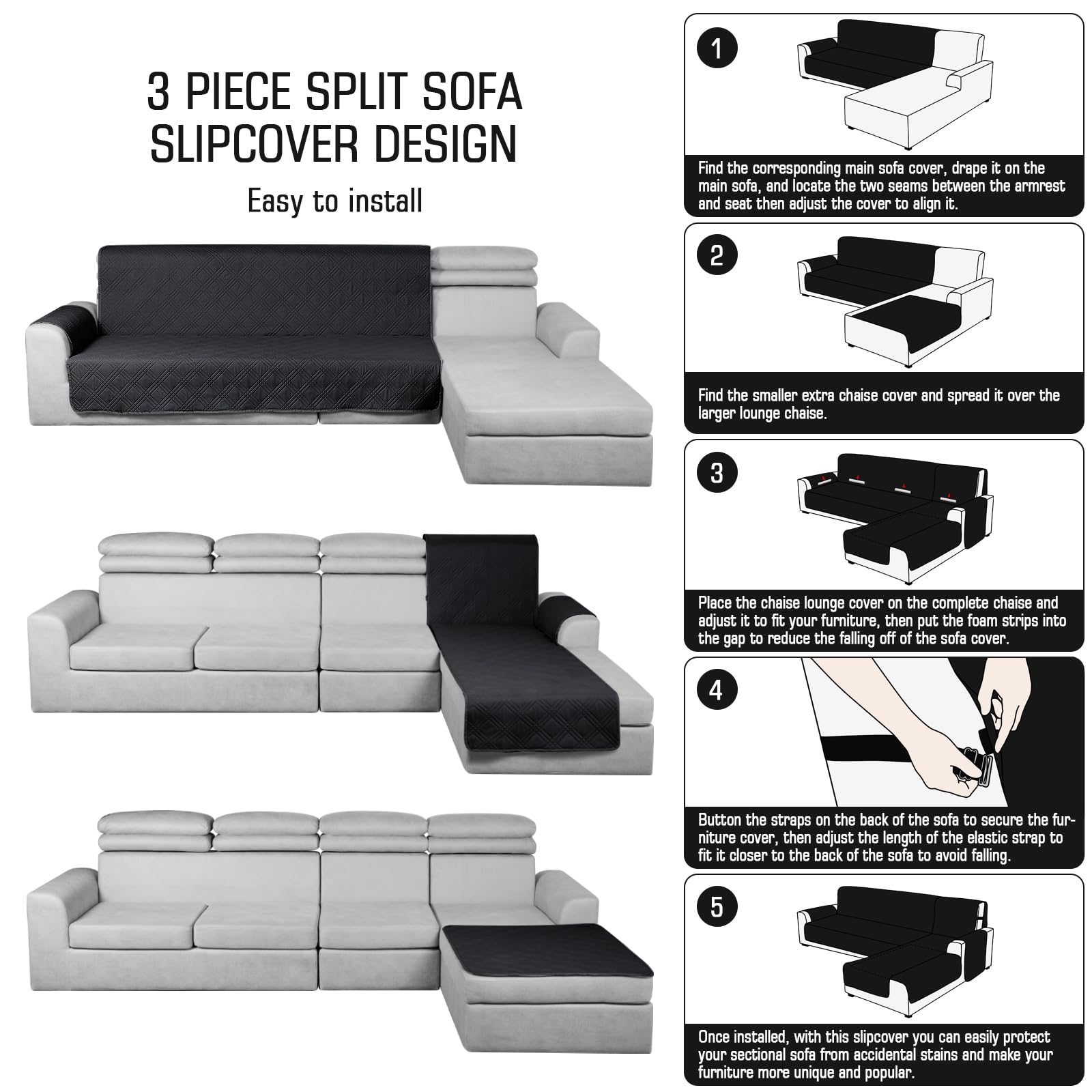 3 PIECE SPLIT SOFA SLIPCOVER DESIGN

Easy to install

1

Find the corresponding main sofa cover, drape it on the main sofa, and locate the two seams between the armrest and seat then adjust the cover to align it.

2

Find the smaller extra chaise cover and spread it over the larger lounge chaise.

3

Place the chaise lounge cover on the complete chaise and adjust it to fit your furniture, then put the foam strips into the gap to reduce the falling off of the sofa cover.

4

Button the straps on the back of the sofa to secure the furniture cover, then adjust the length of the elastic strap to fit it closer to the back of the sofa to avoid falling.

5

Once installed, with this slipcover you can easily protect your sectional sofa from accidental stains and make your furniture more unique and popular.