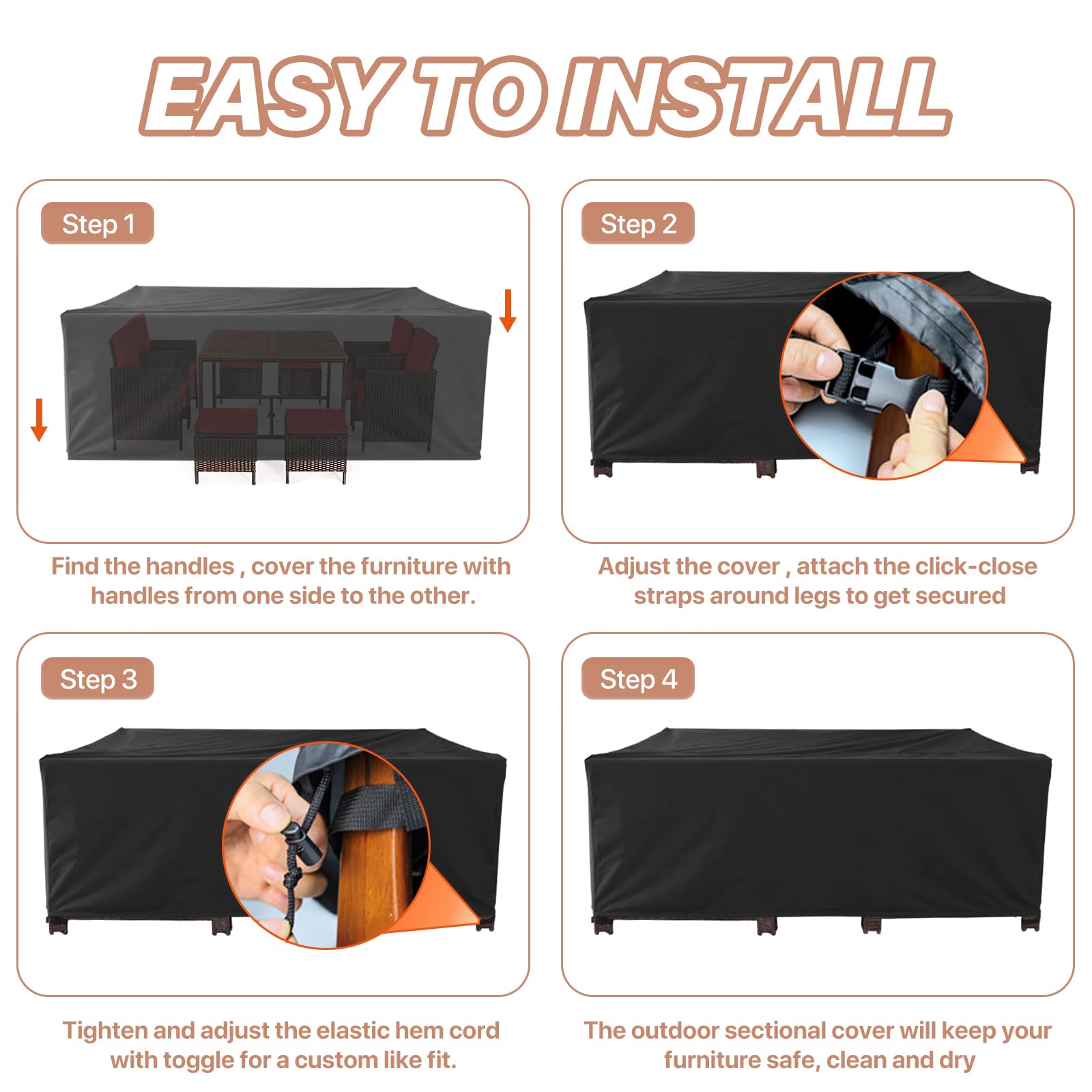 EASY TO INSTALL

Step 1

Find the handles , cover the furniture with handles from one side to the other.

Step 2

Adjust the cover , attach the click-close straps around legs to get secured

Step 3

Tighten and adjust the elastic hem cord with toggle for a custom like fit.

Step 4

The outdoor sectional cover will keep your furniture safe, clean and dry