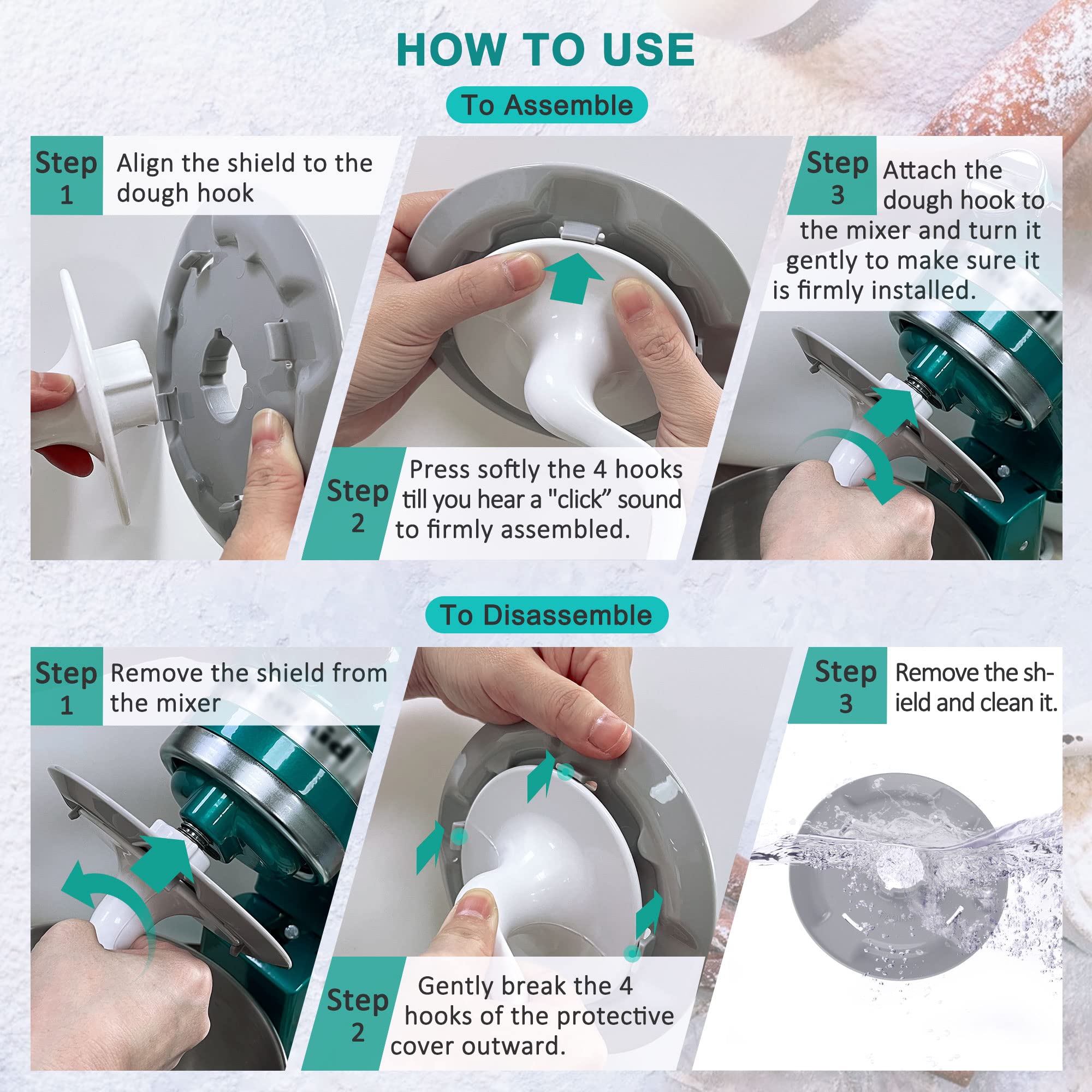 HOW TO USE

To Assemble

Step 1 Align the shield to the dough hook

Step 2 Press softly the 4 hooks till you hear a "click" sound to firmly assembled.

Step 3 Attach the dough hook to the mixer and turn it gently to make sure it is firmly installed.

To Disassemble

Step 1 Remove the shield from the mixer

Step 2 Gently break the 4 hooks of the protective cover outward.

Step 3 Remove the shield and clean it.