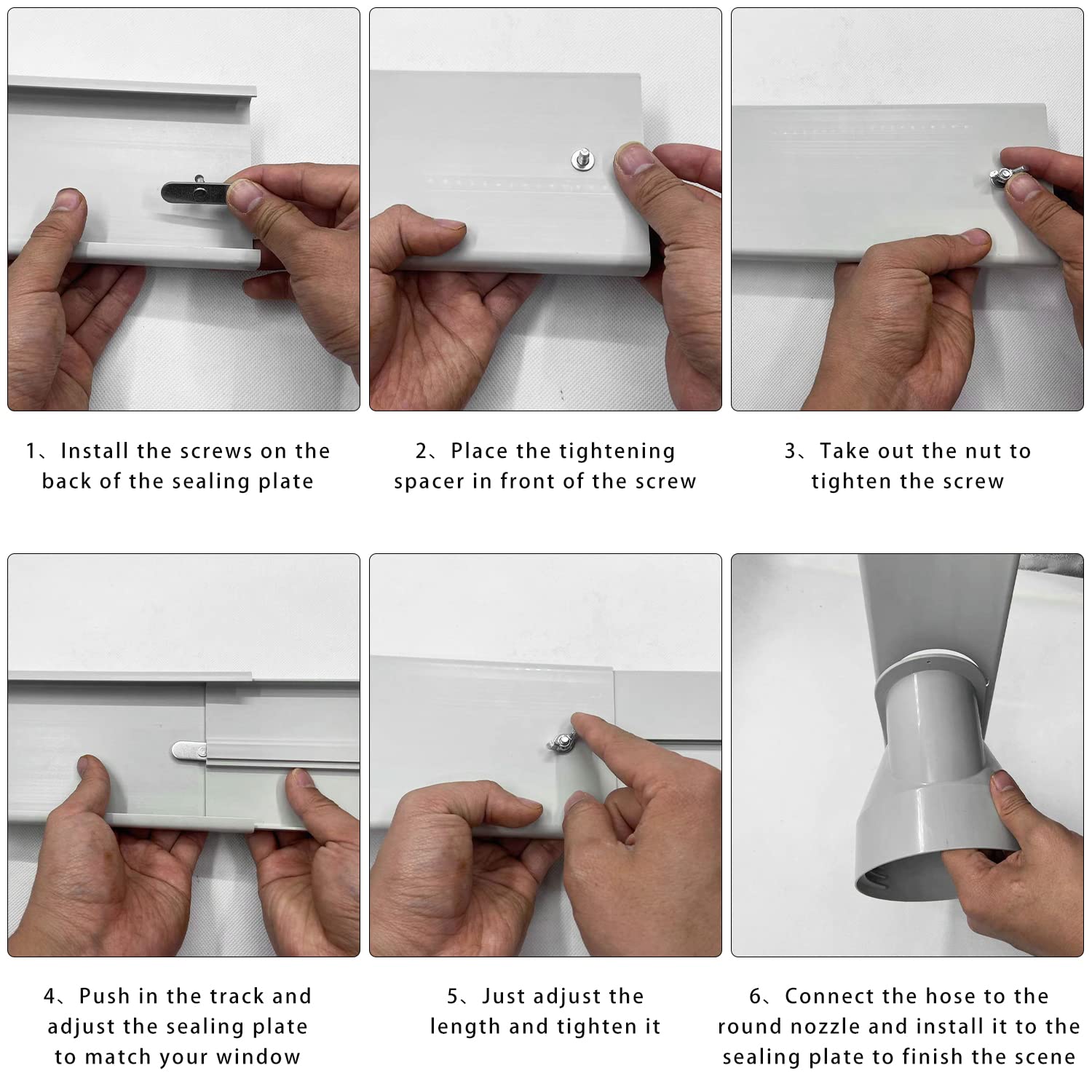 1、Install the screws on the back of the sealing plate

2、Place the tightening spacer in front of the screw

3、Take out the nut to tighten the screw

4、Push in the track and adjust the sealing plate to match your window

5、Just adjust the length and tighten it

6、Connect the hose to the round nozzle and install it to the sealing plate to finish the scene