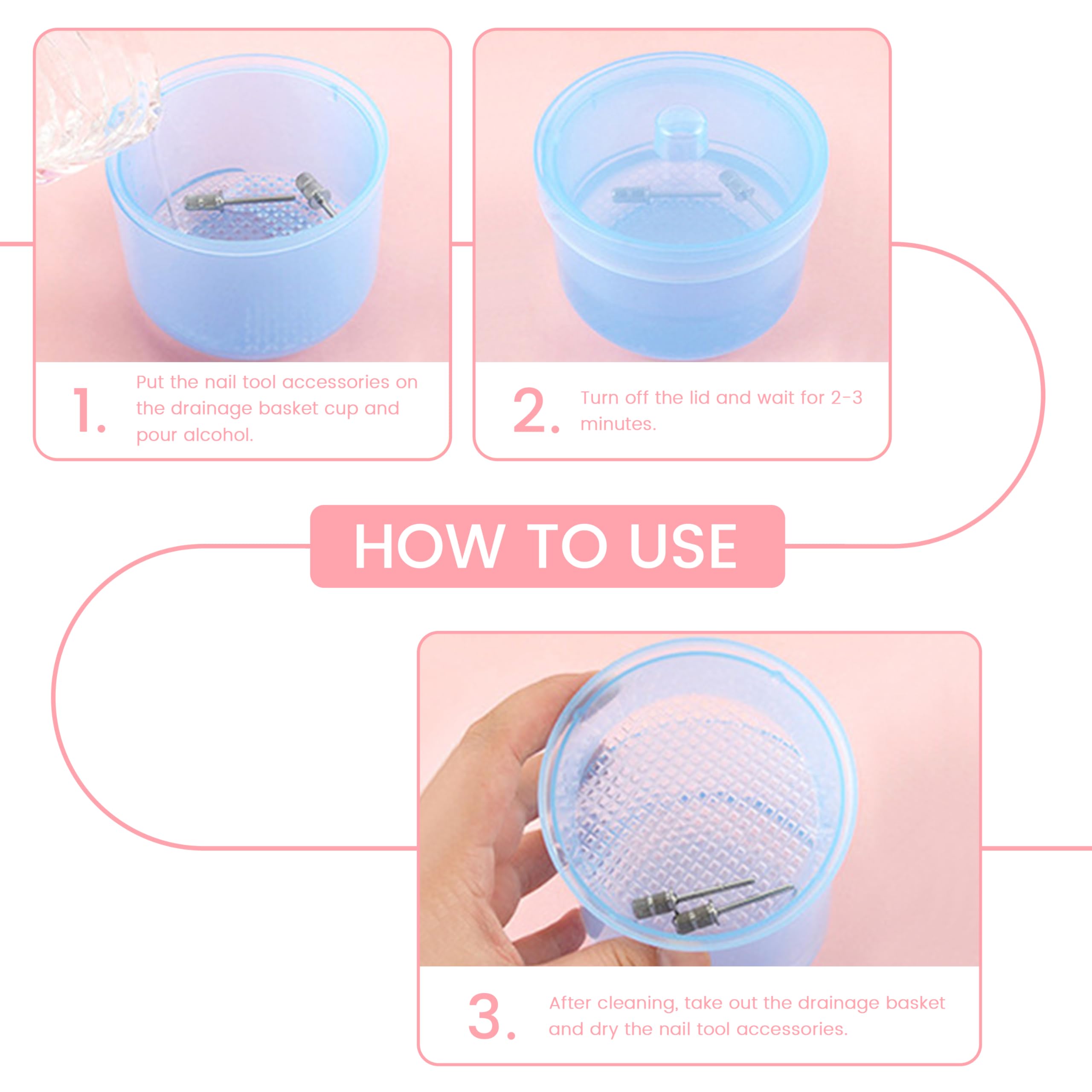 1. Put the nail tool accessories on the drainage basket cup and pour alcohol.

2. Turn off the lid and wait for 2-3 minutes.

HOW TO USE

3. After cleaning, take out the drainage basket and dry the nail tool accessories.