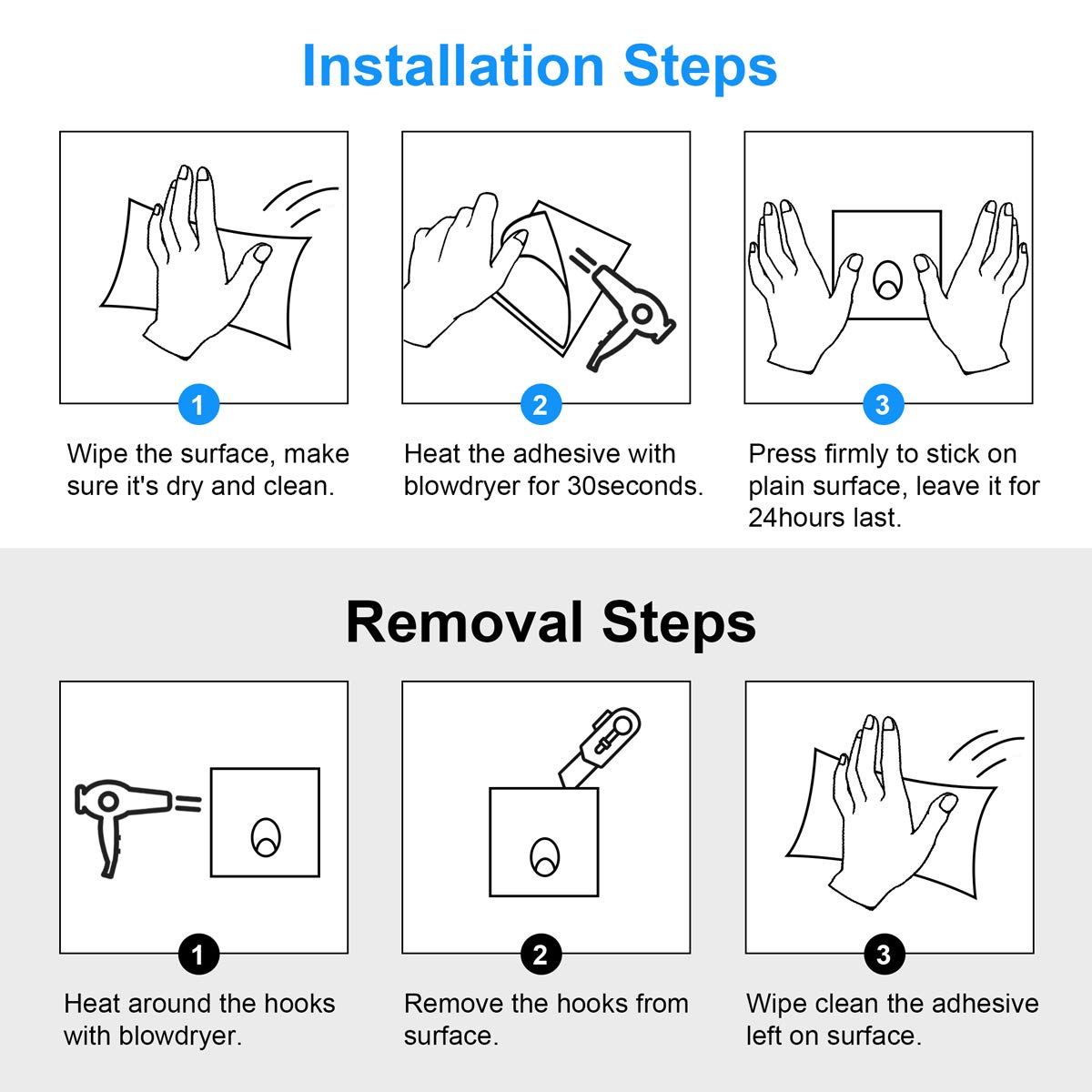 Installation Steps

1

Wipe the surface, make sure it's dry and clean.

2

Heat the adhesive with blowdryer for 30seconds.

3

Press firmly to stick on plain surface, leave it for 24hours last.

Removal Steps

1

Heat around the hooks with blowdryer.

2

Remove the hooks from surface.

3

Wipe clean the adhesive left on surface.