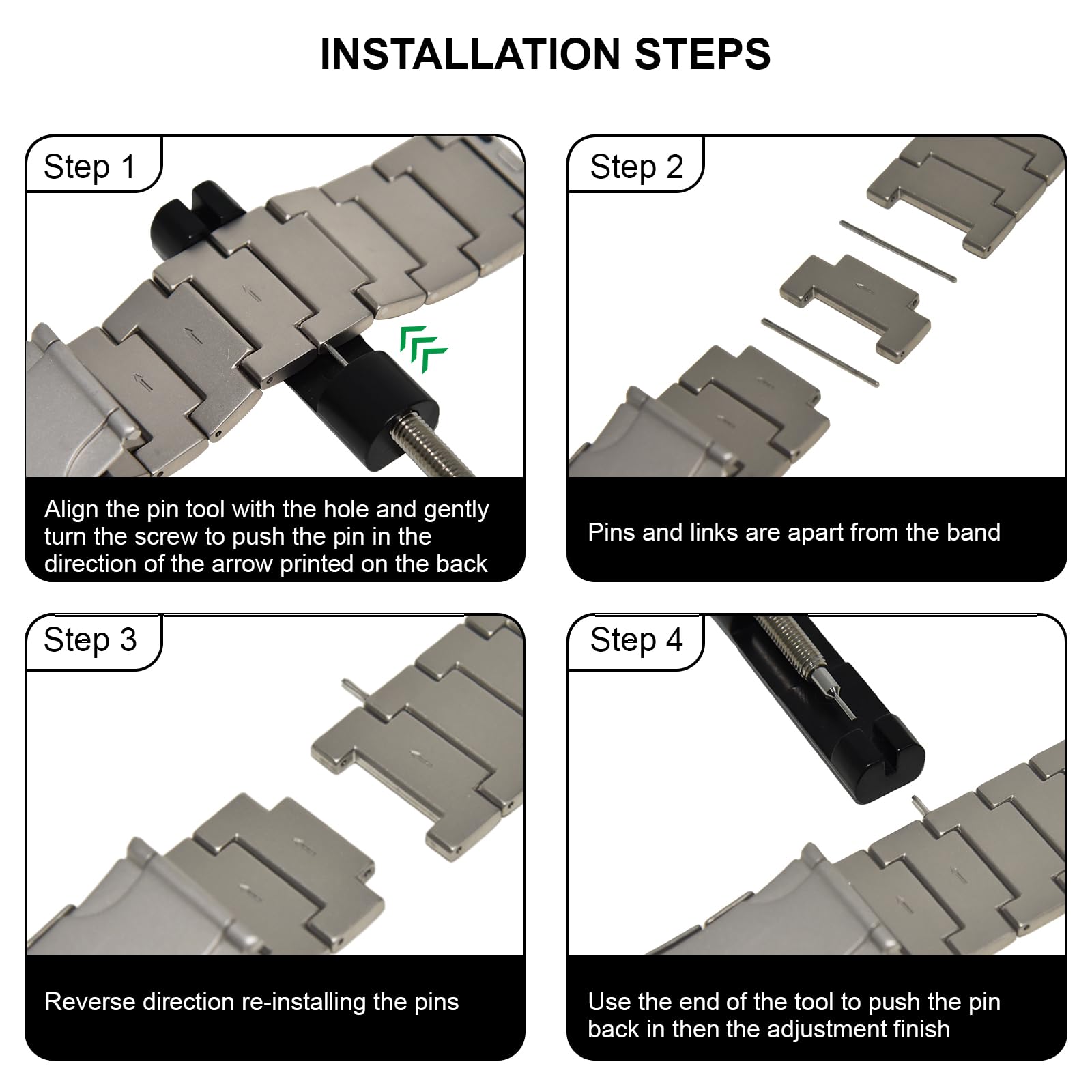 INSTALLATION STEPS

Step 1

Align the pin tool with the hole and gently turn the screw to push the pin in the direction of the arrow printed on the back

Step 2

Pins and links are apart from the band

Step 3

Reverse direction re-installing the pins

Step 4

Use the end of the tool to push the pin back in then the adjustment finish