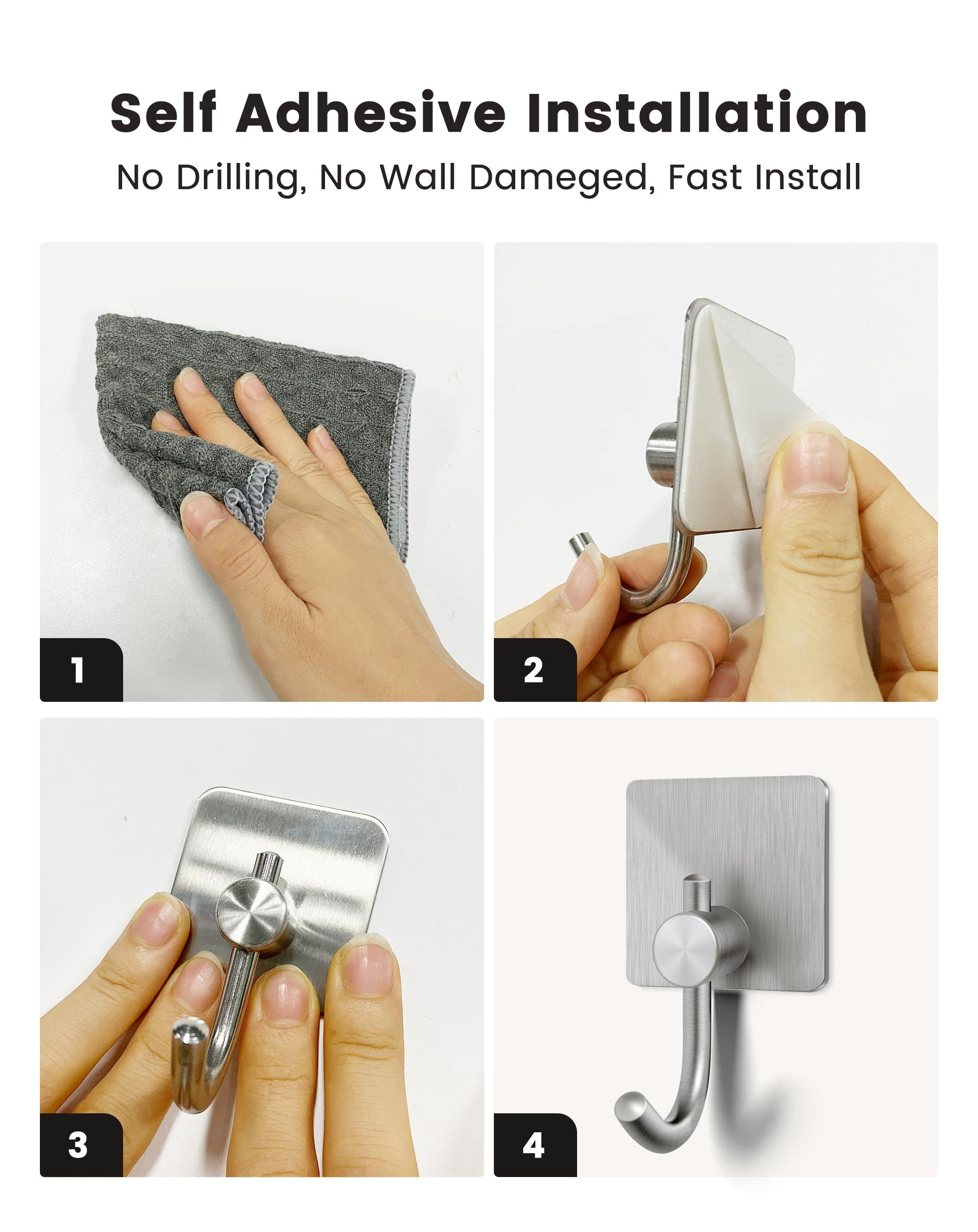 Self Adhesive Installation

No Drilling, No Wall Dameged, Fast Install

1

2

3

4