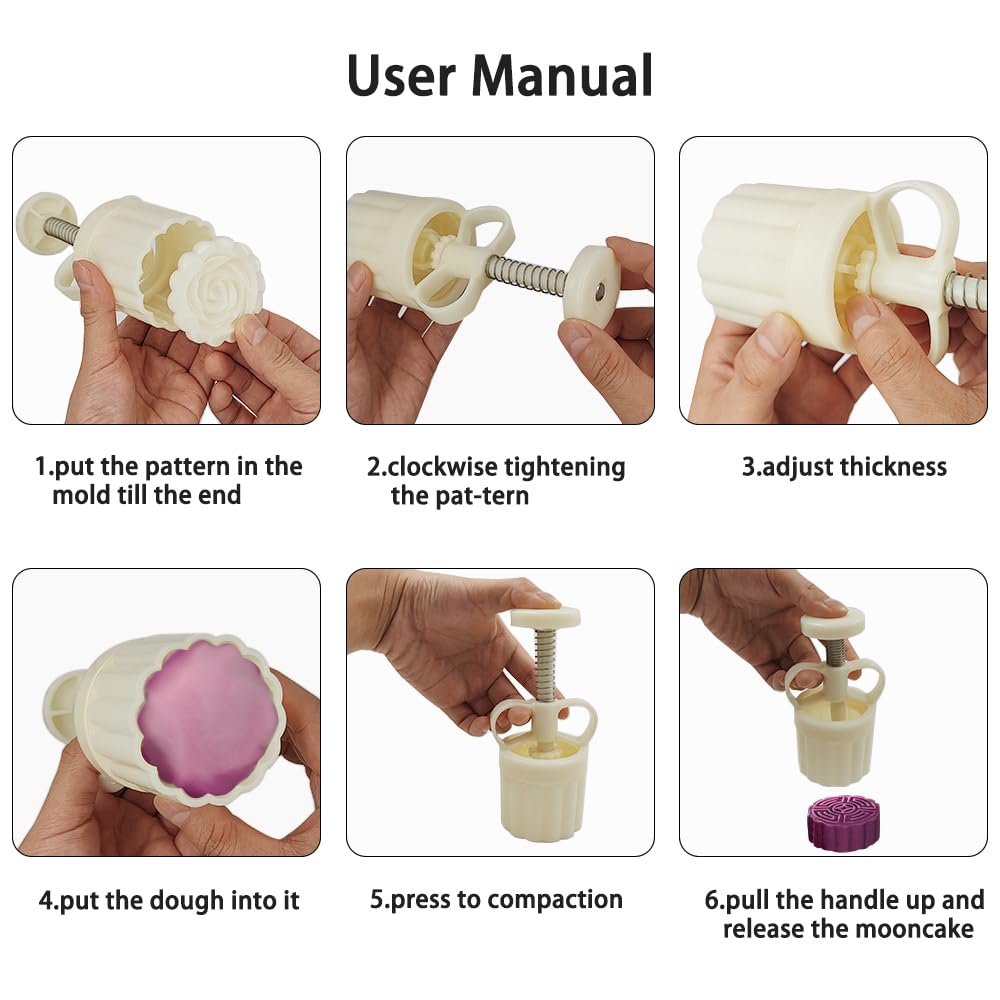 User Manual

1.put the pattern in the mold till the end

2.clockwise tightening the pat-tern

3.adjust thickness

4.put the dough into it

5.press to compaction

6.pull the handle up and release the mooncake