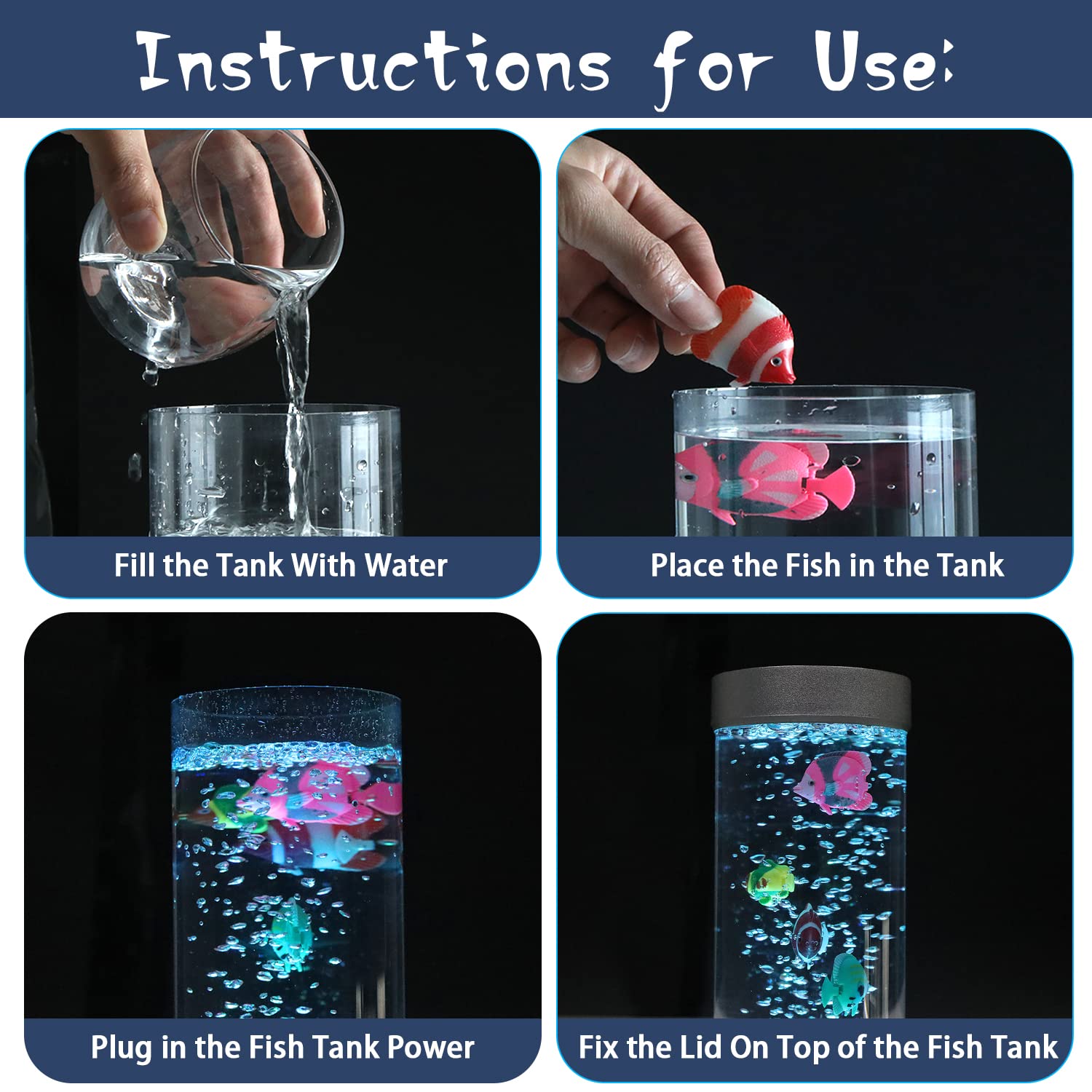 Instructions for Use:

Fill the Tank With Water

Place the Fish in the Tank

Plug in the Fish Tank Power

Fix the Lid On Top of the Fish Tank