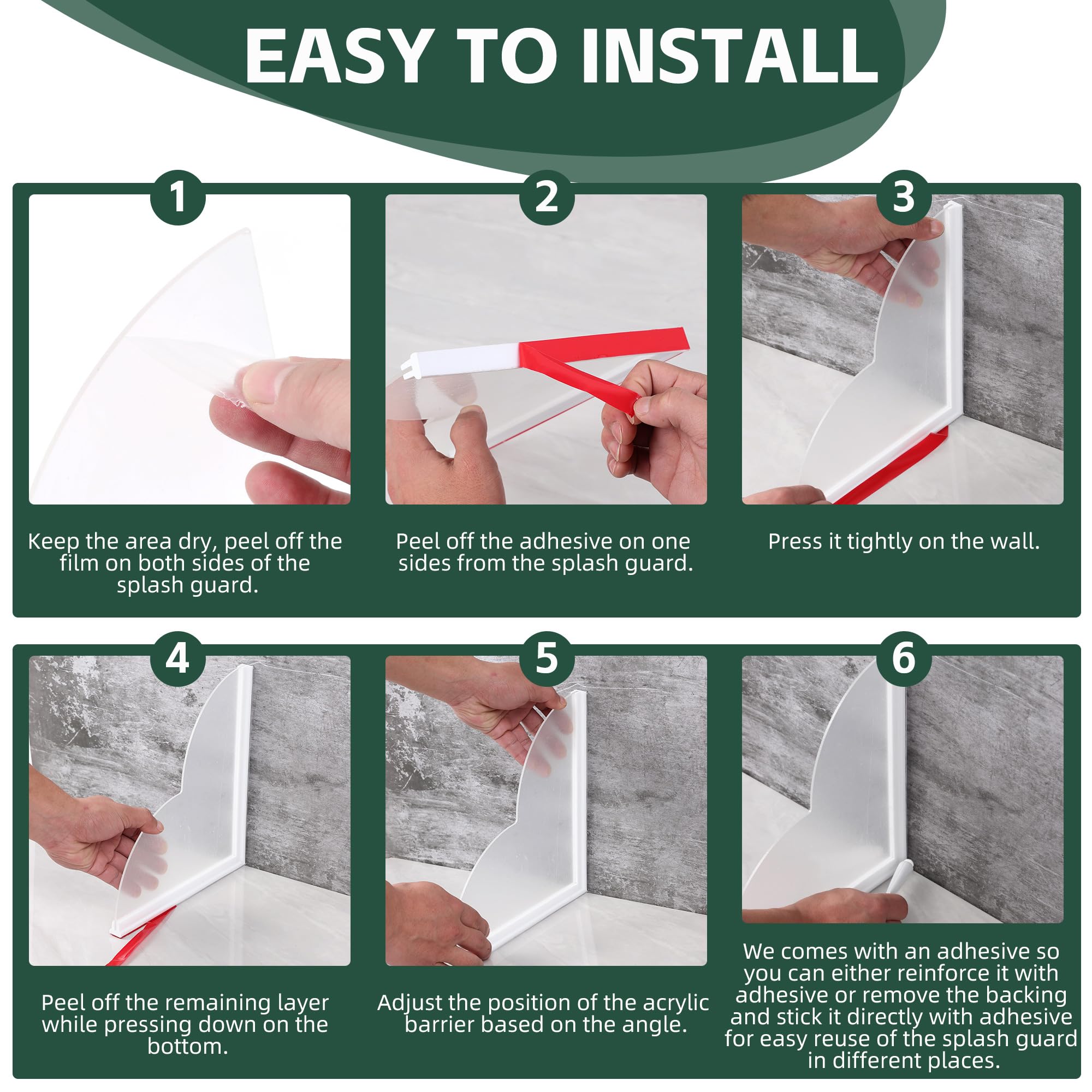 EASY TO INSTALL

1

Keep the area dry, peel off the film on both sides of the splash guard.

2

Peel off the adhesive on one sides from the splash guard.

3

Press it tightly on the wall.

4

Peel off the remaining layer while pressing down on the bottom.

5

Adjust the position of the acrylic barrier based on the angle.

6

We comes with an adhesive so you can either reinforce it with adhesive or remove the backing and stick it directly with adhesive for easy reuse of the splash guard in different places.