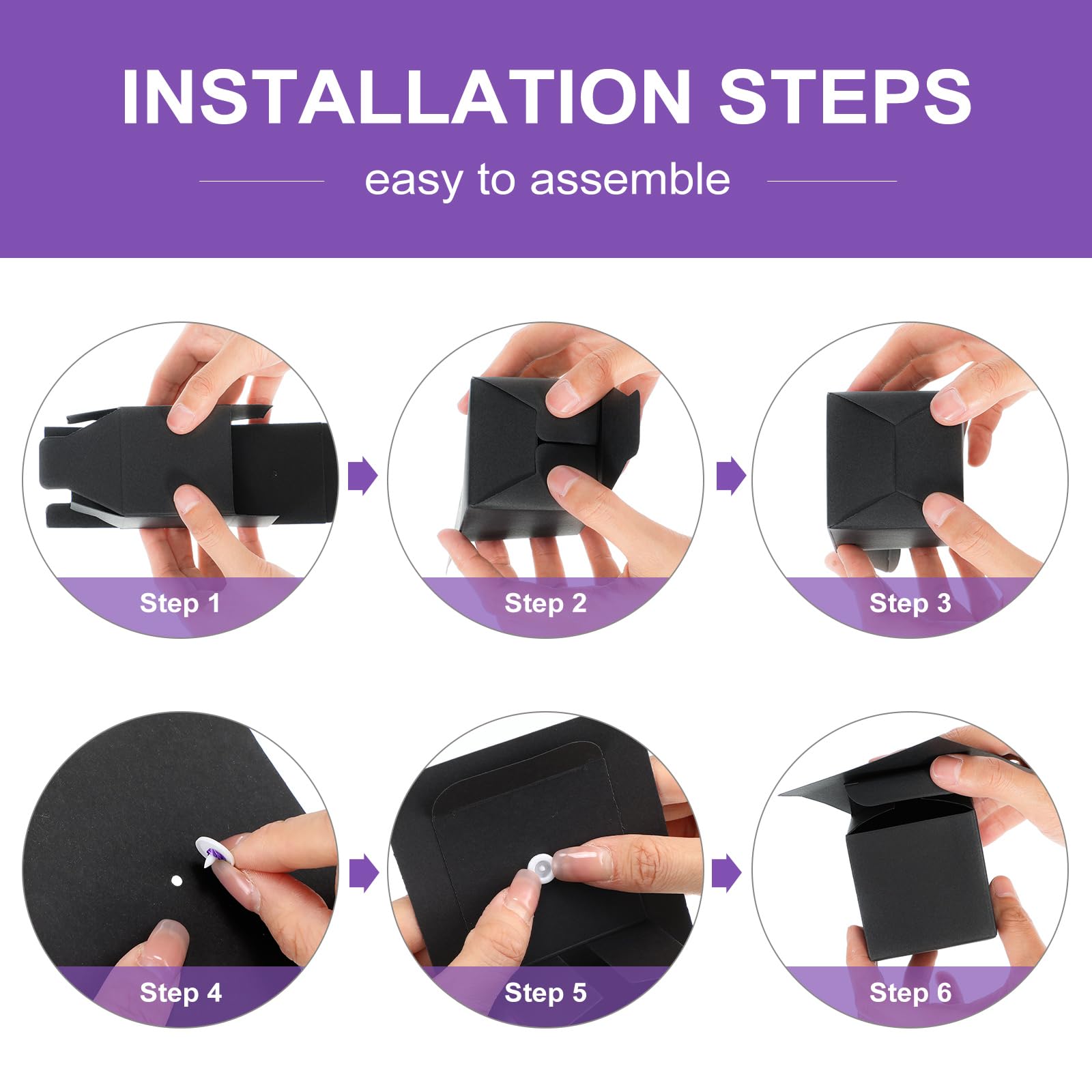 INSTALLATION STEPS

easy to assemble

Step 1

Step 2

Step 3

Step 4

Step 5

Step 6