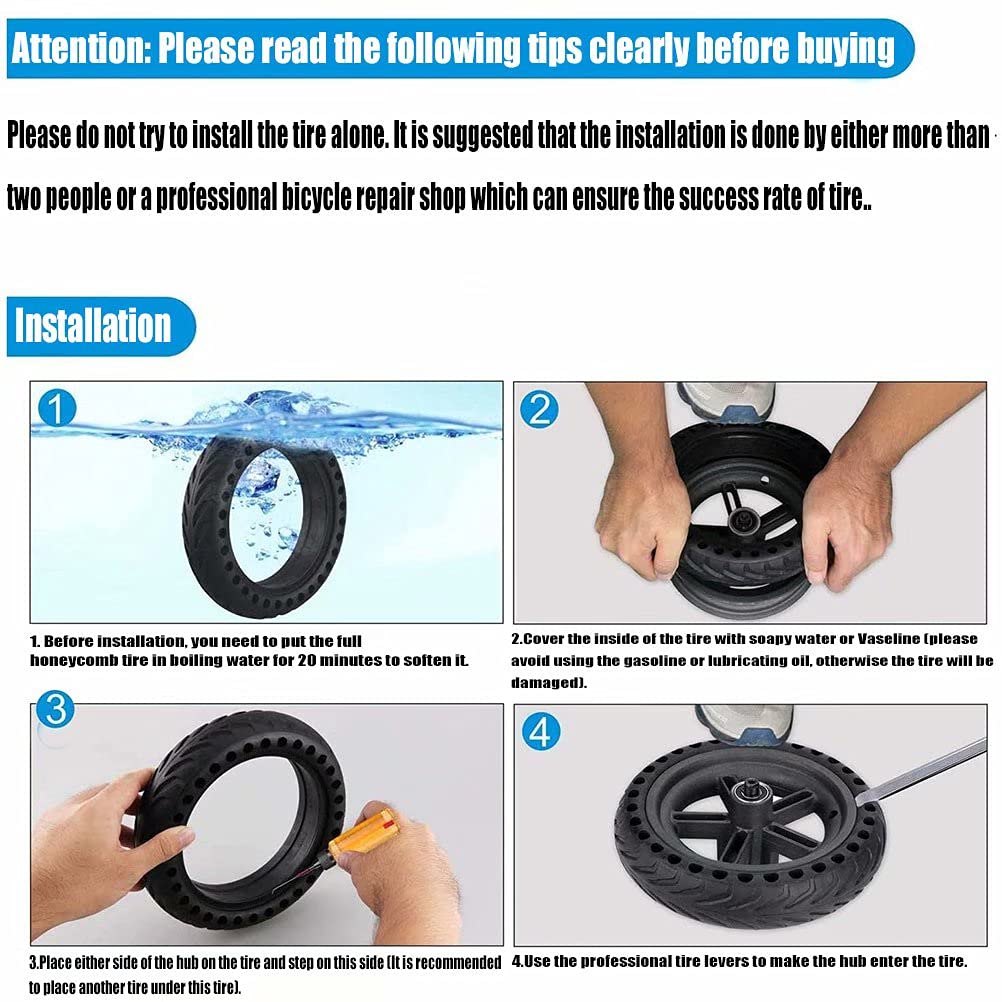 Attention: Please read the following tips clearly before buying

Please do not try to install the tire alone. It is suggested that the installation is done by either more than two people or a professional bicycle repair shop which can ensure the success rate of tire..

Installation

1

1. Before installation, you need to put the full honeycomb tire in boiling water for 20 minutes to soften it.

2

2.Cover the inside of the tire with soapy water or Vaseline (please avoid using the gasoline or lubricating oil, otherwise the tire will be damaged).

3

3.Place either side of the hub on the tire and step on this side (It is recommended to place another tire under this tire).

4

4.Use the professional tire levers to make the hub enter the tire.