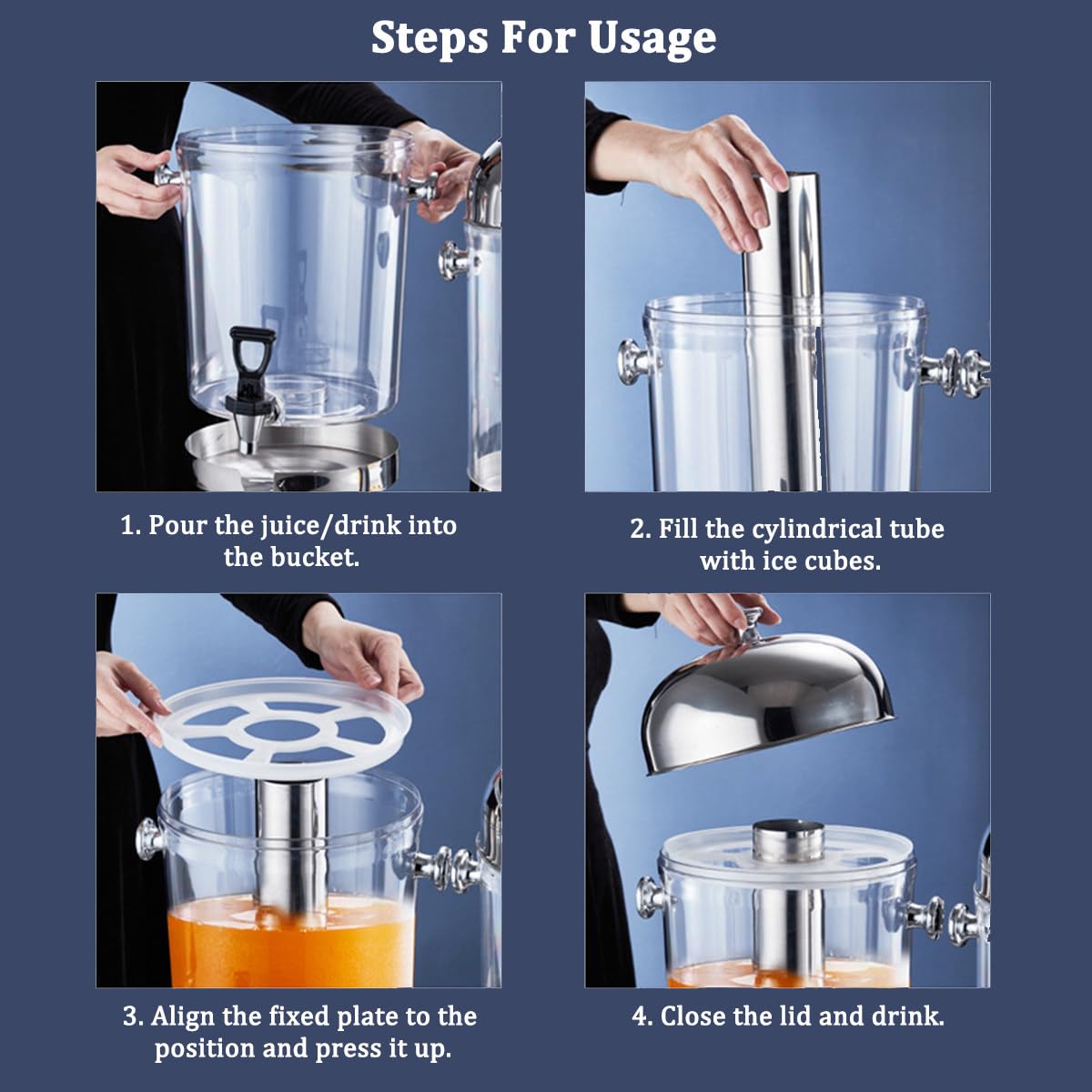 Steps For Usage

1. Pour the juice/drink into the bucket.

2. Fill the cylindrical tube with ice cubes.

3. Align the fixed plate to the position and press it up.

4. Close the lid and drink.