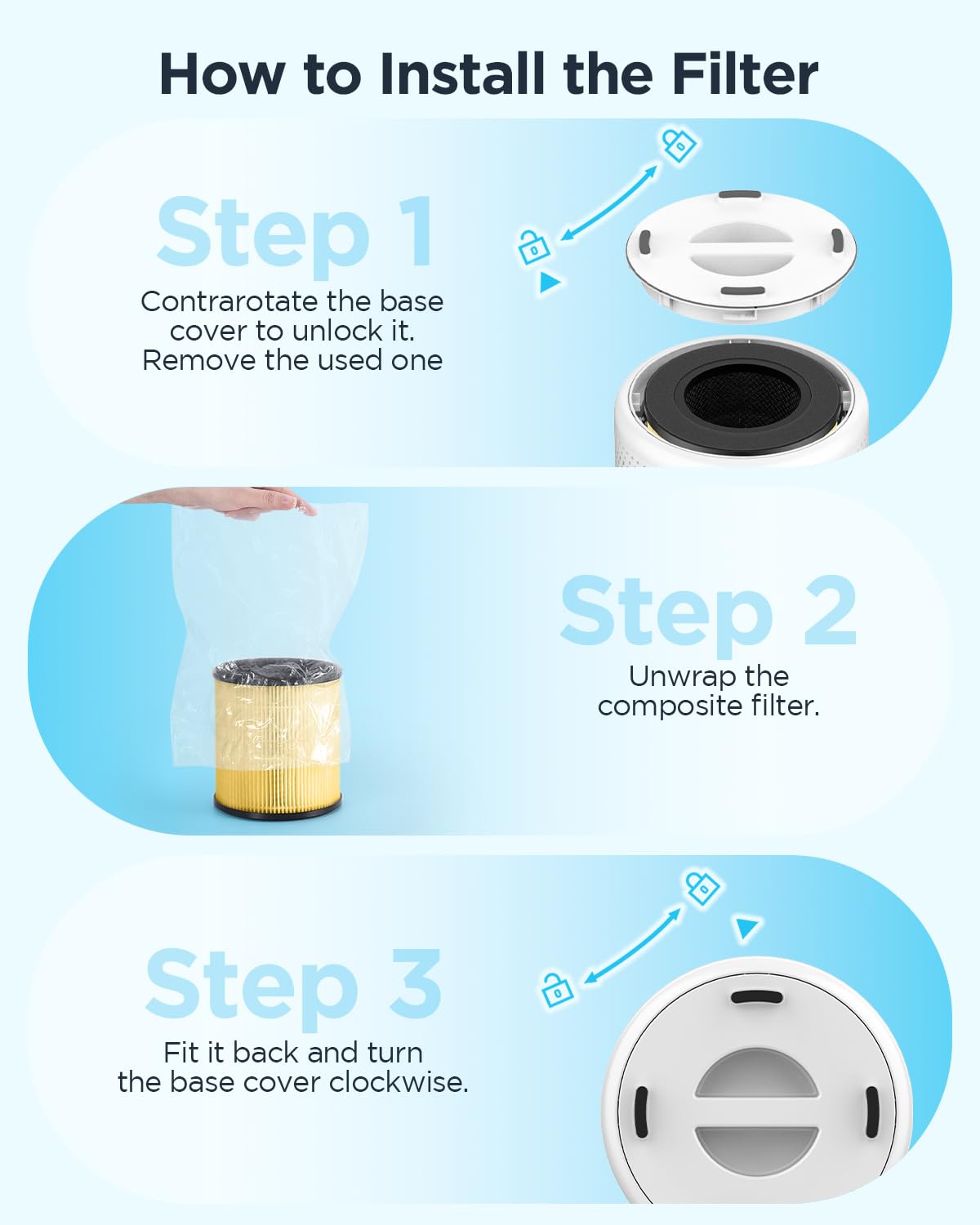 How to Install the Filter

Step 1

Contrarotate the base cover to unlock it. Remove the used one

Step 2

Unwrap the composite filter.

Step 3

Fit it back and turn the base cover clockwise.