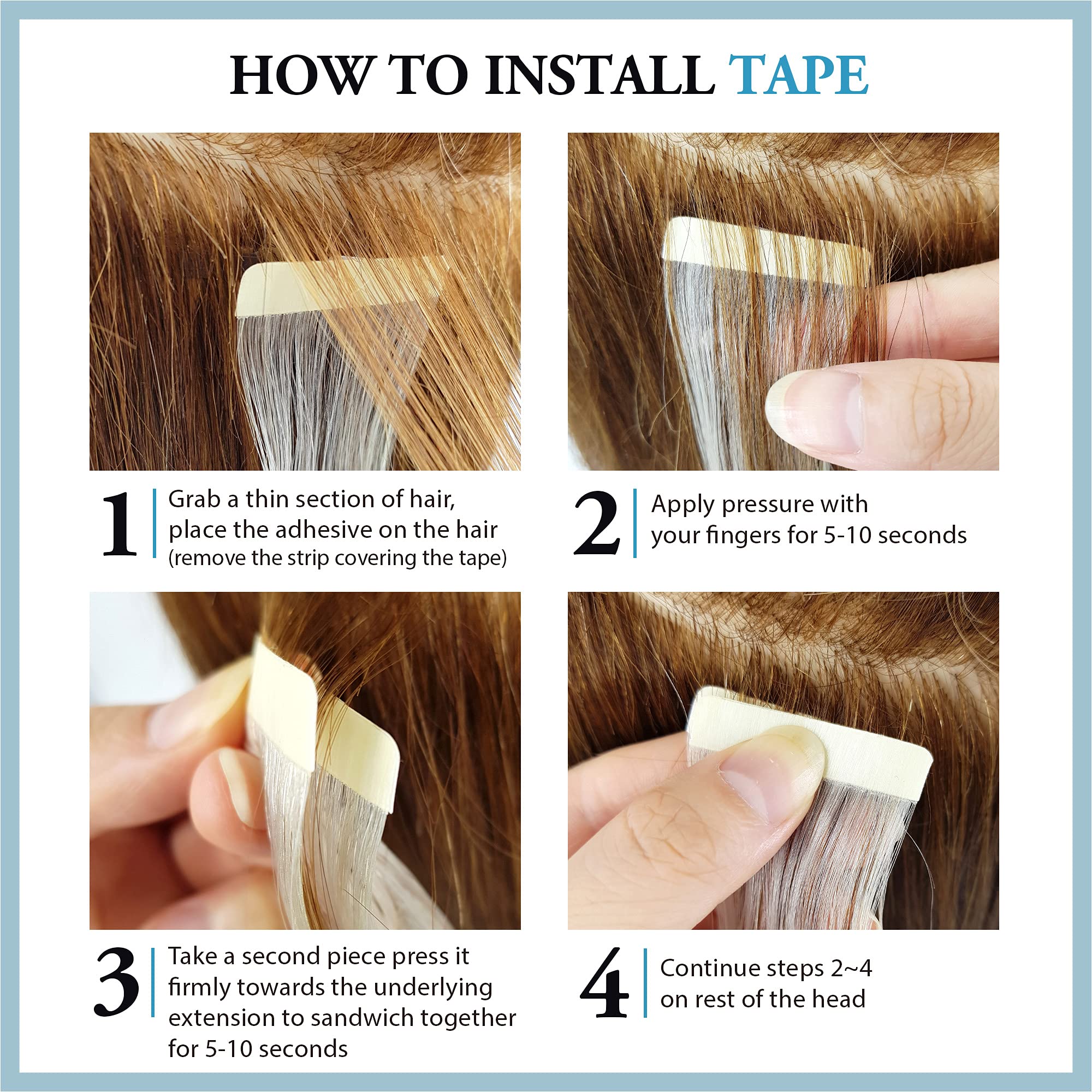 HOW TO INSTALL TAPE

1 Grab a thin section of hair, place the adhesive on the hair (remove the strip covering the tape)

2 Apply pressure with your fingers for 5-10 seconds

3 Take a second piece press it firmly towards the underlying extension to sandwich together for 5-10 seconds

4 Continue steps 2~4 on rest of the head