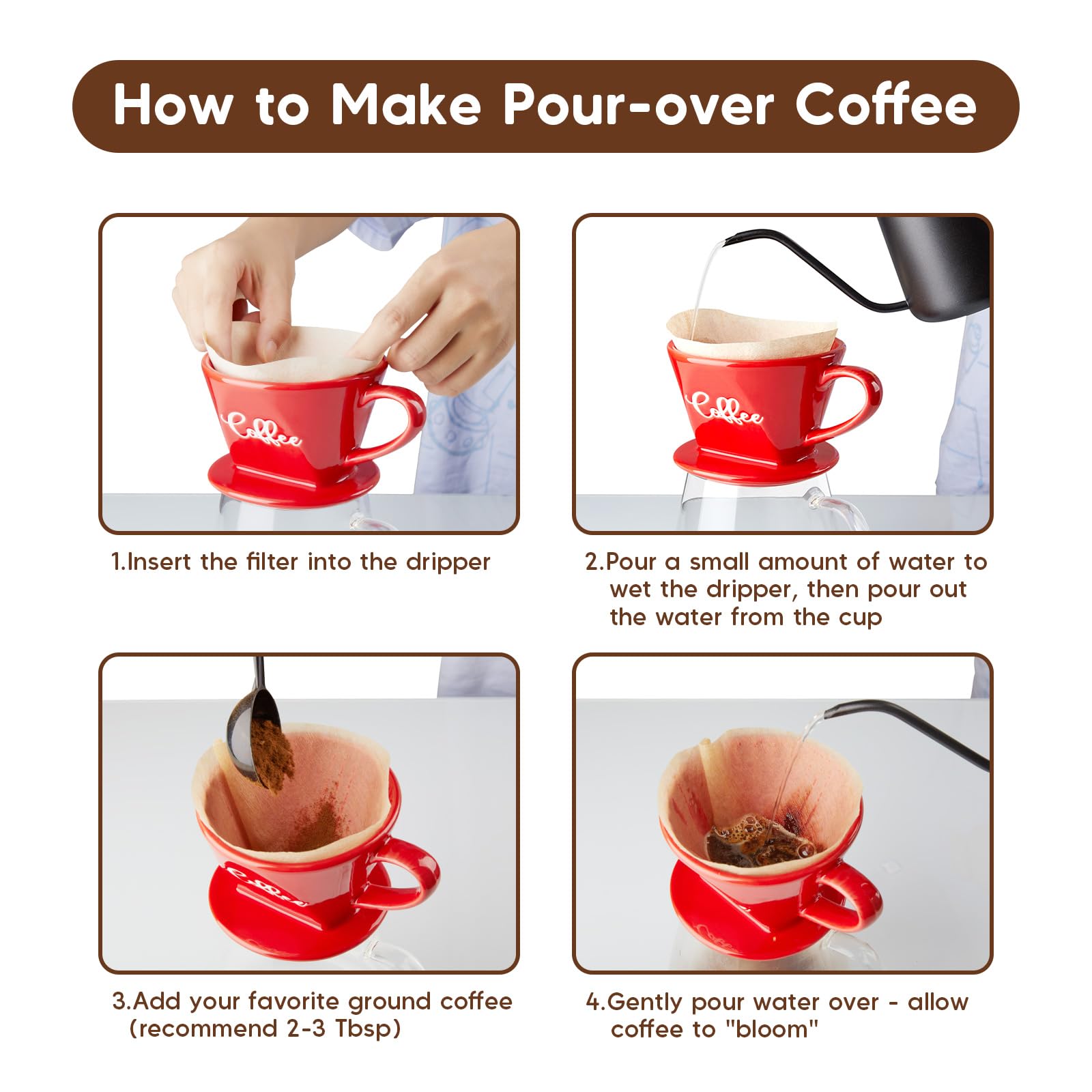 How to Make Pour-over Coffee

Coffee

1.Insert the filter into the dripper

Coffee

2.Pour a small amount of water to wet the dripper, then pour out the water from the cup

3.Add your favorite ground coffee (recommend 2-3 Tbsp)

4.Gently pour water over - allow coffee to "bloom"