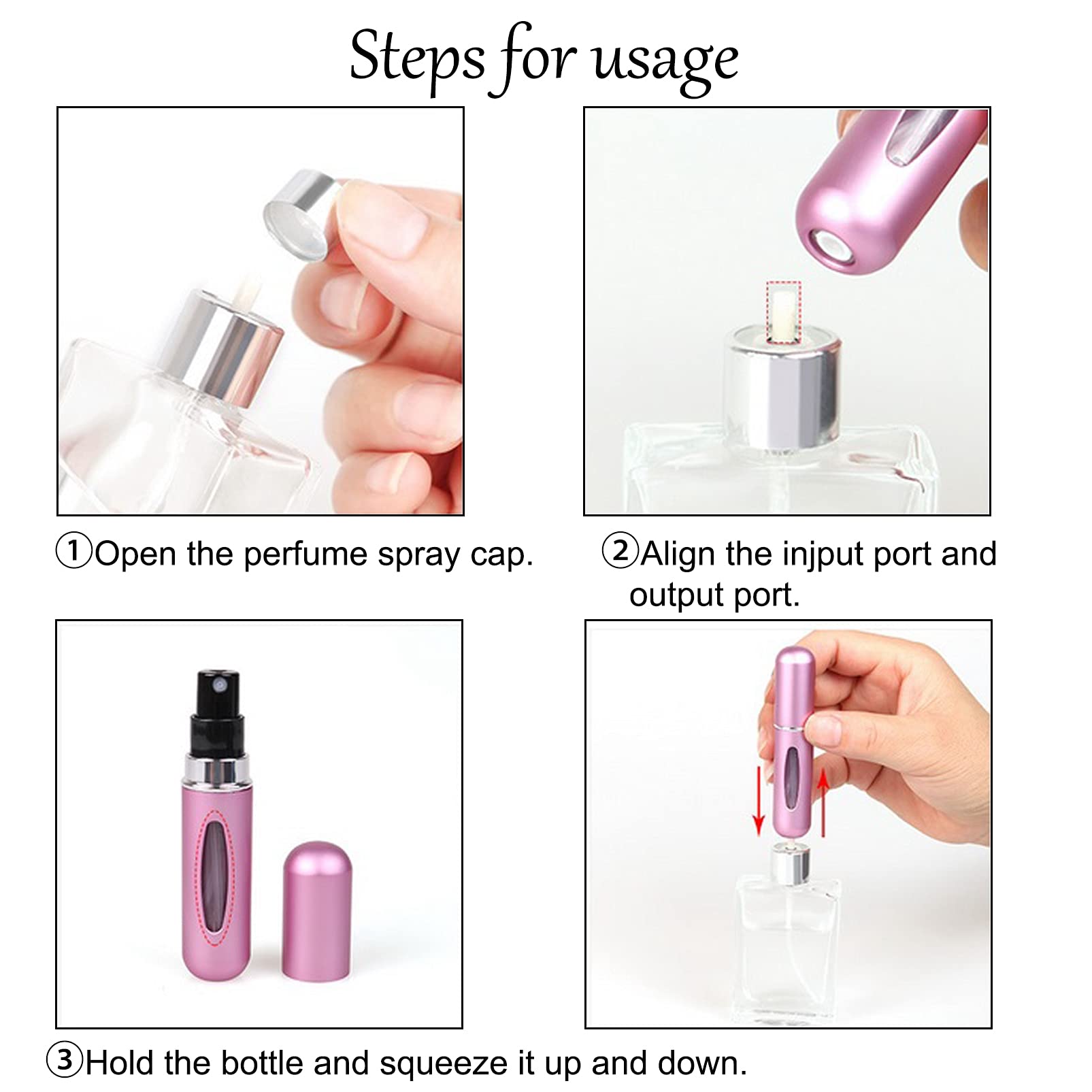 Steps for usage

①Open the perfume spray cap.

②Align the injput port and output port.

③Hold the bottle and squeeze it up and down.