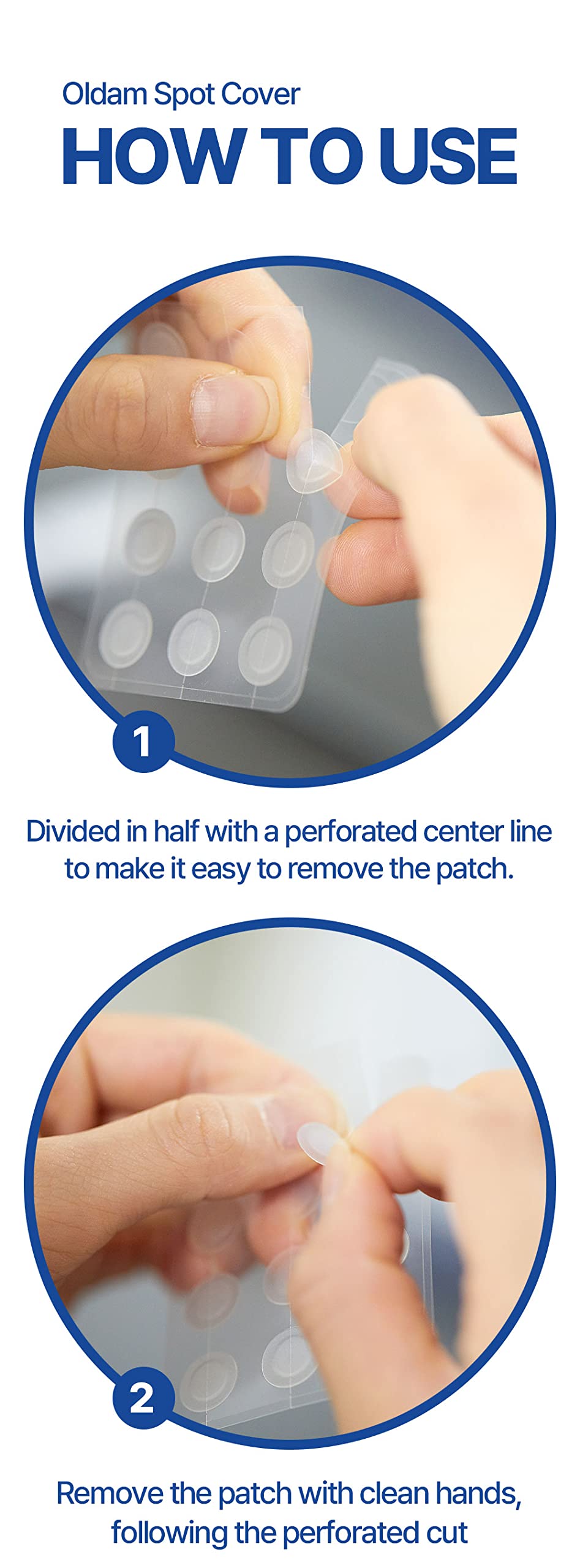 Oldam Spot Cover
HOW TO USE

1

Divided in half with a perforated center line to make it easy to remove the patch.

2

Remove the patch with clean hands, following the perforated cut