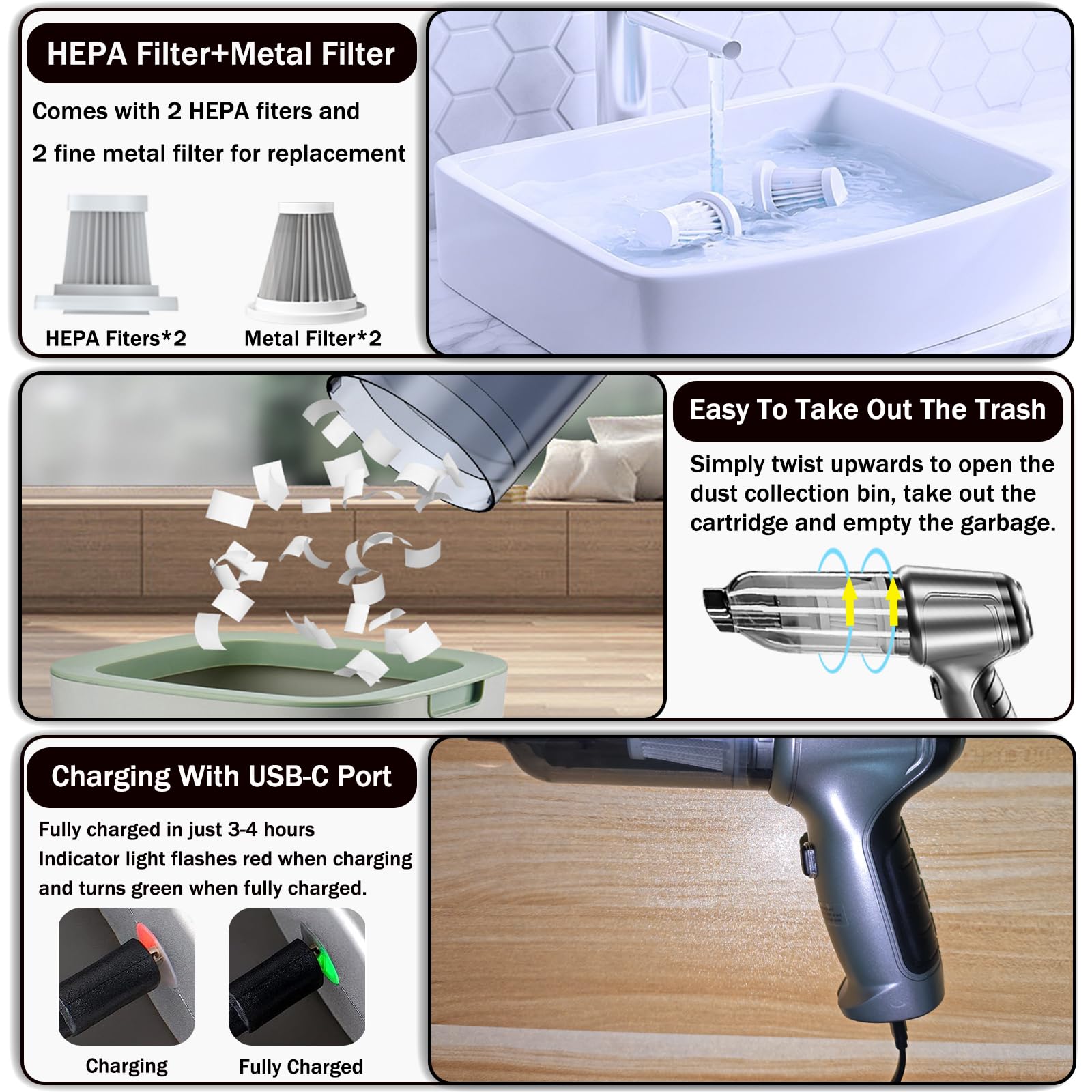 HEPA Filter+Metal Filter

Comes with 2 HEPA fiters and 2 fine metal filter for replacement

HEPA Fiters*2

Metal Filter*2

Easy To Take Out The Trash

Simply twist upwards to open the dust collection bin, take out the cartridge and empty the garbage.

Charging With USB-C Port

Fully charged in just 3-4 hours
Indicator light flashes red when charging and turns green when fully charged.

Charging

Fully Charged