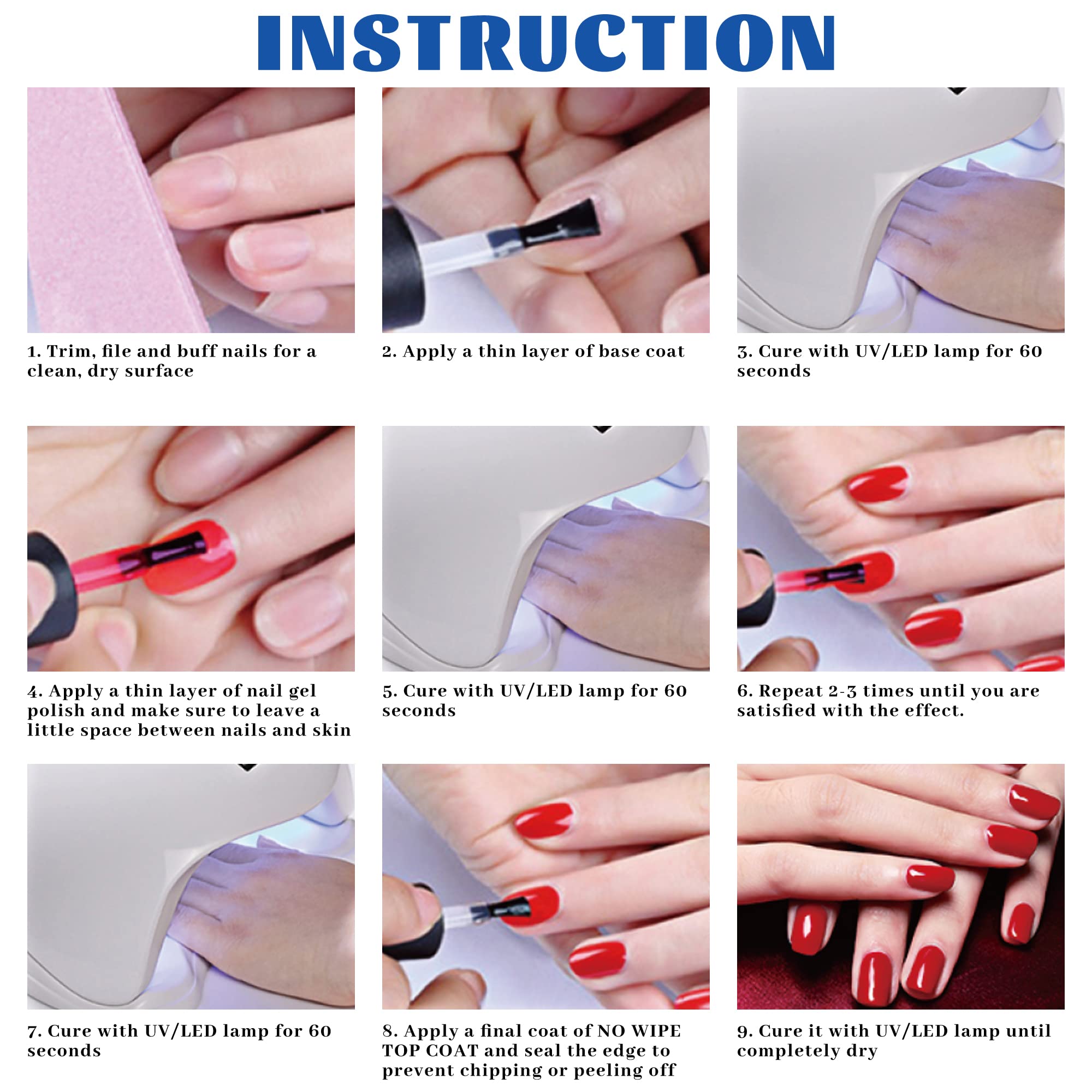 INSTRUCTION

1. Trim, file and buff nails for a clean, dry surface

2. Apply a thin layer of base coat

3. Cure with UV/LED lamp for 60 seconds

4. Apply a thin layer of nail gel polish and make sure to leave a little space between nails and skin

5. Cure with UV/LED lamp for 60 seconds

6. Repeat 2-3 times until you are satisfied with the effect.

7. Cure with UV/LED lamp for 60 seconds

8. Apply a final coat of NO WIPE TOP COAT and seal the edge to prevent chipping or peeling off

9. Cure it with UV/LED lamp until completely dry