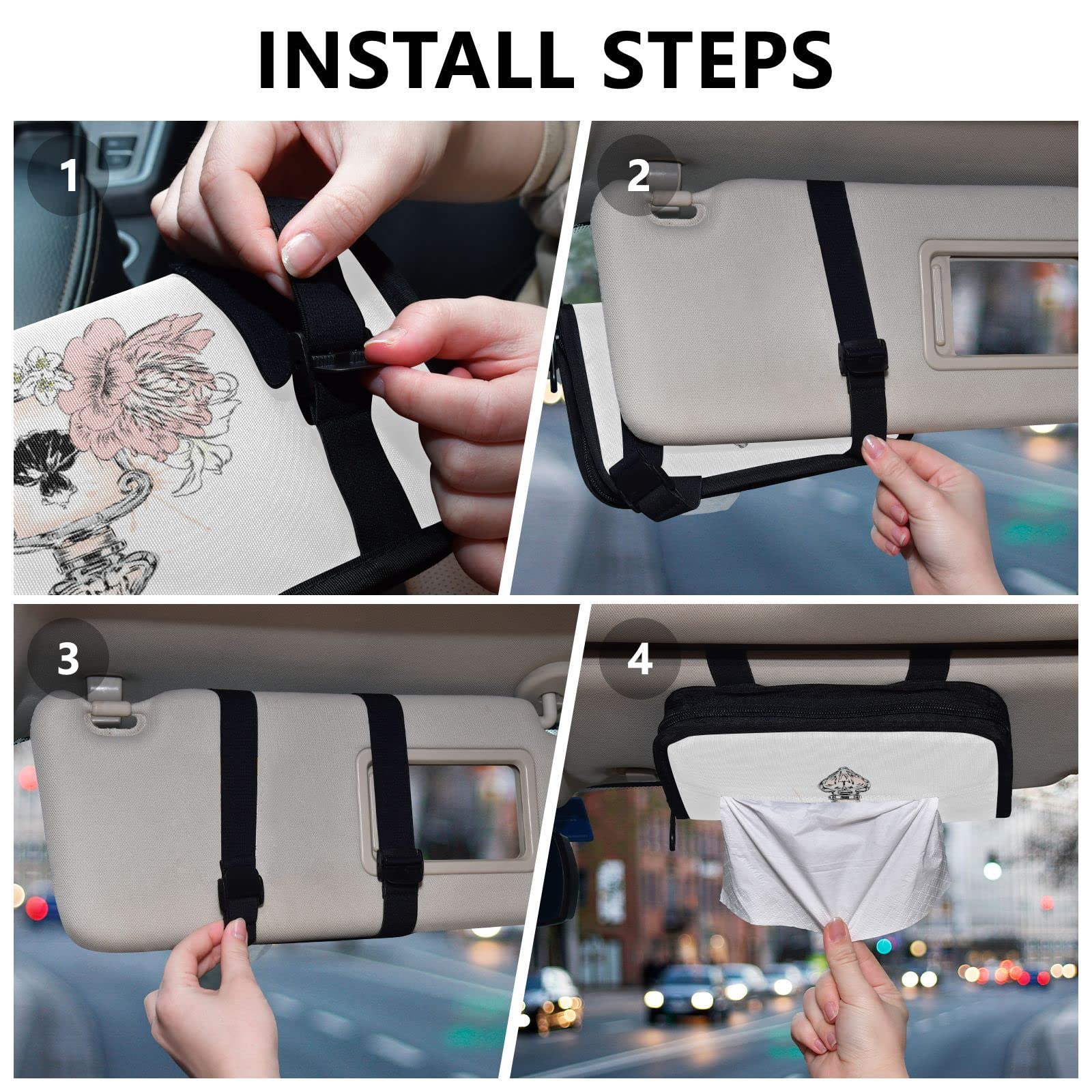 INSTALL STEPS

1

2

3

4